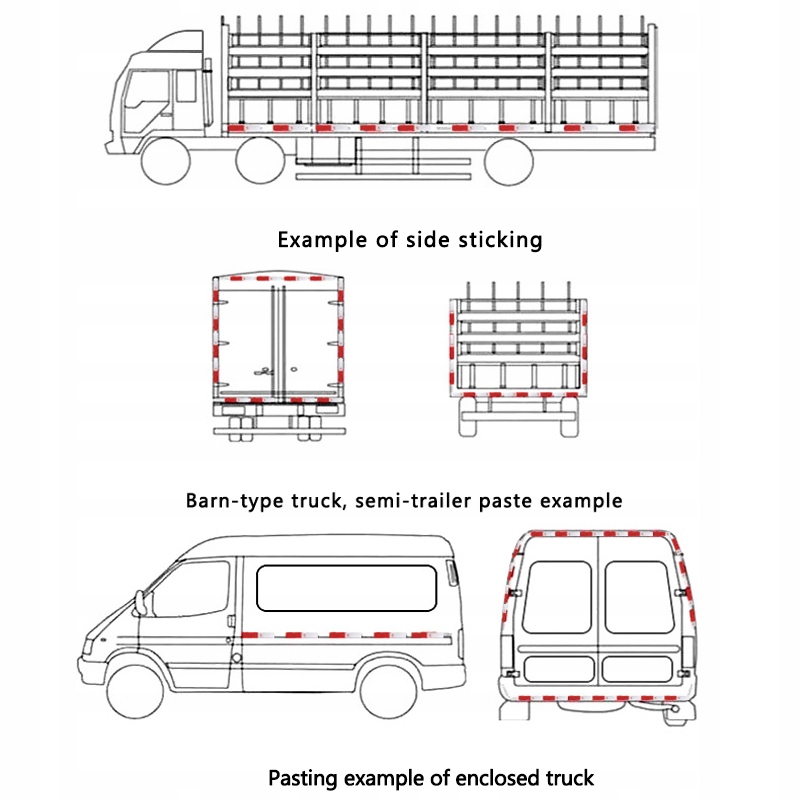 Example of side sticking

Barn-type truck, semi-trailer paste example

Pasting example of enclosed truck