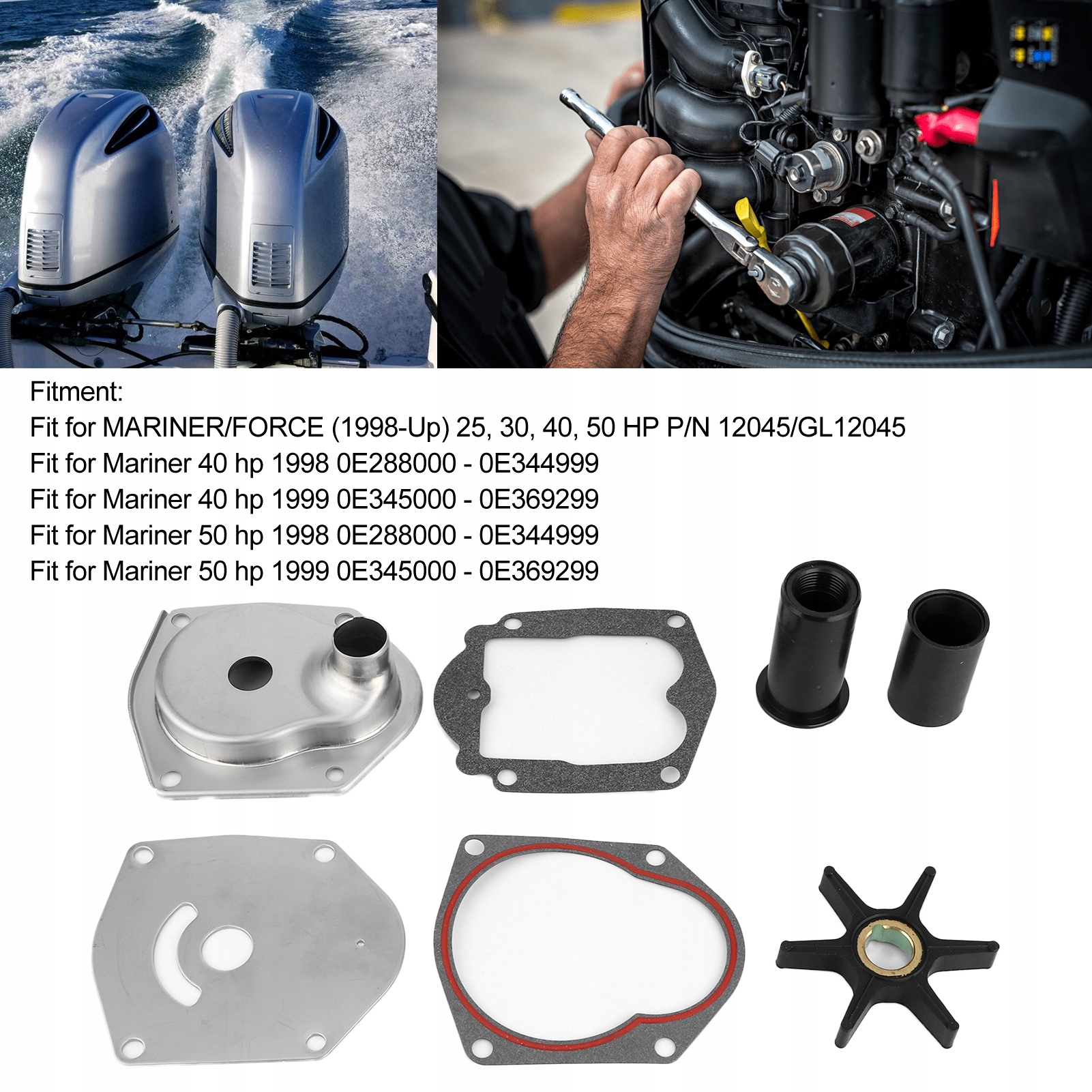 Fitment:
Fit for MARINER/FORCE (1998-Up) 25, 30, 40, 50 HP P/N 12045/GL12045
Fit for Mariner 40 hp 1998 0E288000 - 0E344999
Fit for Mariner 40 hp 1999 0E345000 - 0E369299
Fit for Mariner 50 hp 1998 0E288000 - 0E344999
Fit for Mariner 50 hp 1999 0E345000 - 0E369299