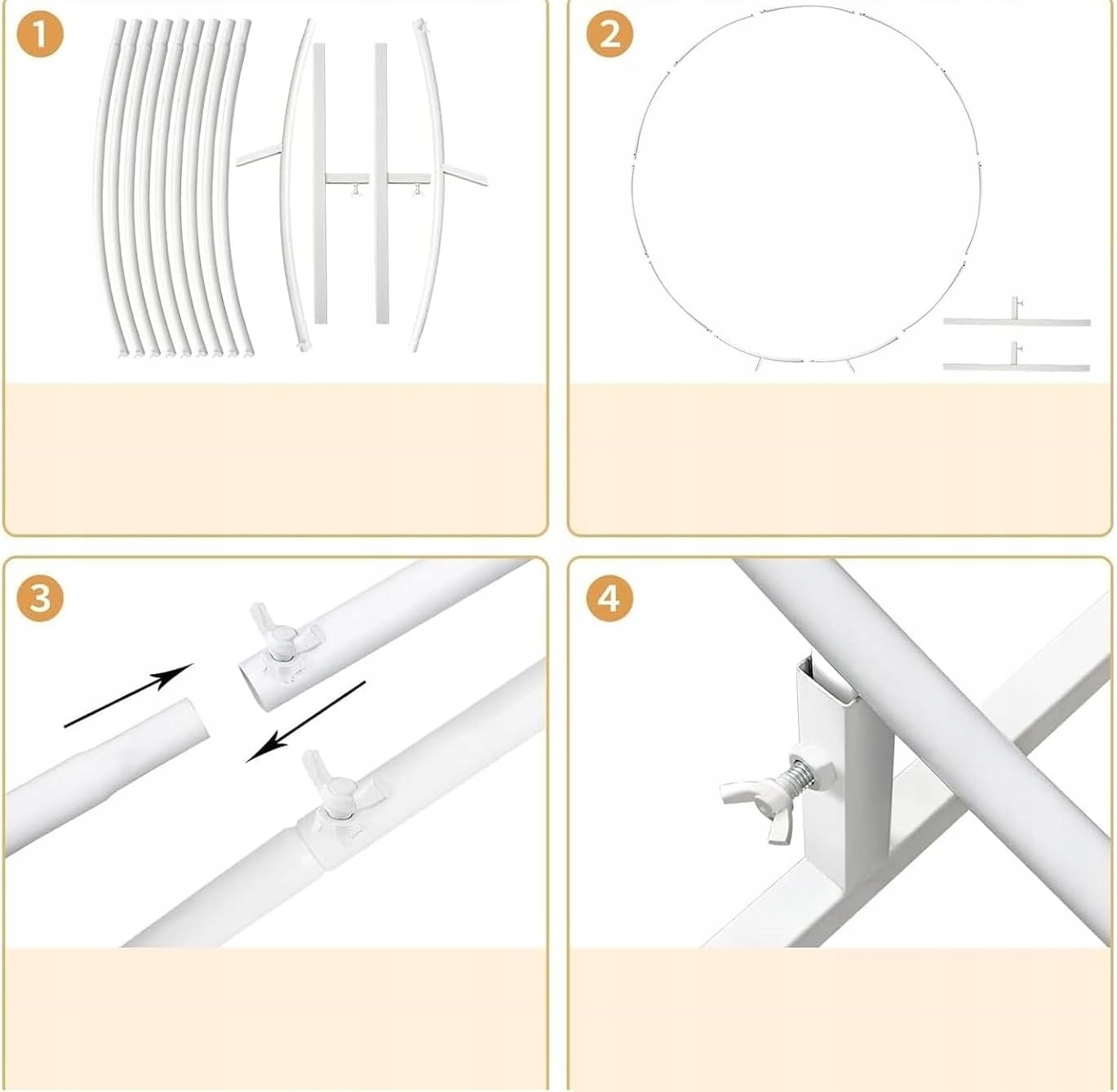 1

2

3

4