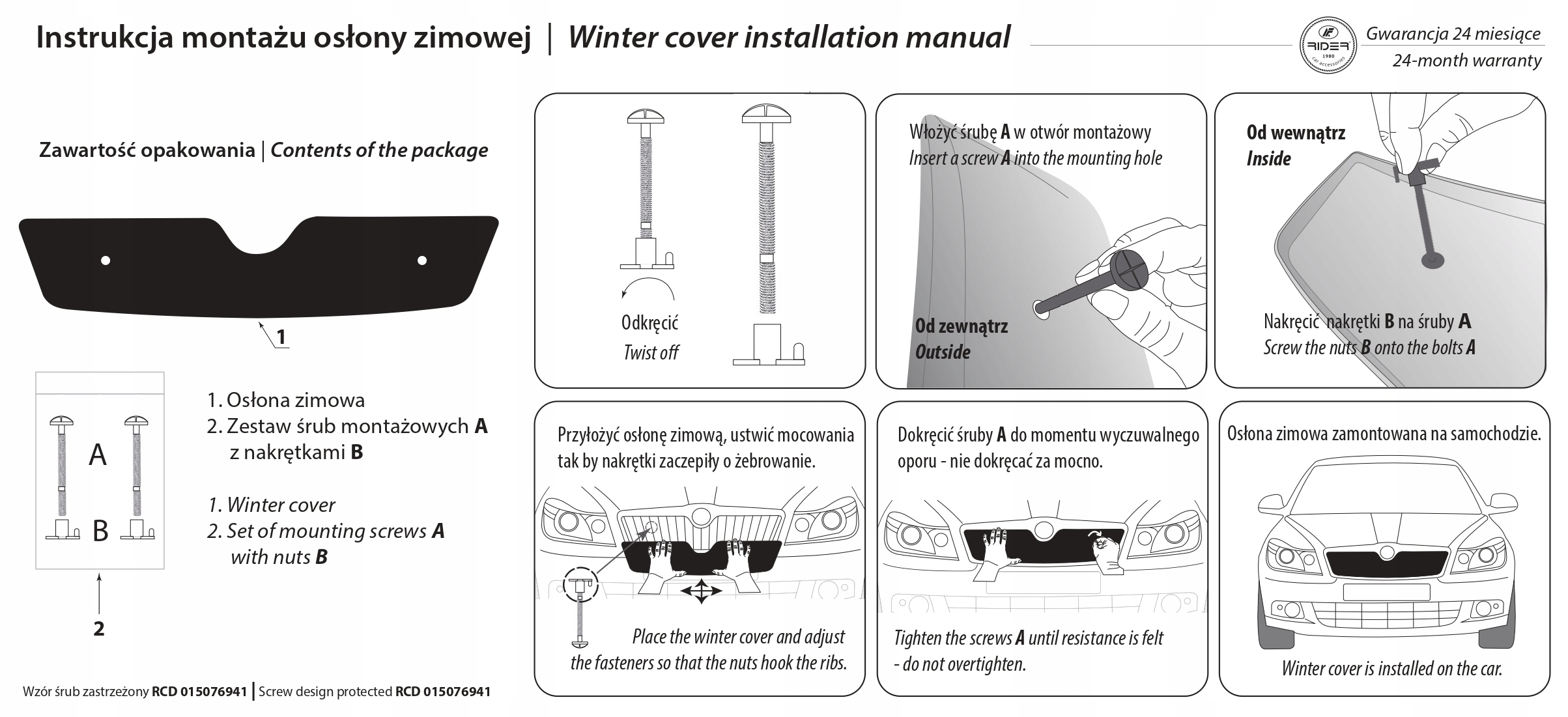 Instrukcja montażu osłony zimowej | Winter cover installation manual

RIDER 1980 car accessories

Gwarancja 24 miesiące
24-month warranty

Zawartość opakowania | Contents of the package

1

A

B

2

1. Osłona zimowa
2. Zestaw śrub montażowych A z nakrętkami B

1. Winter cover
2. Set of mounting screws A with nuts B

Wzór śrub zastrzeżony RCD 015076941 | Screw design protected RCD 015076941

Odkręcić
Twist off

Włożyć śrubę A w otwór montażowy
Insert a screw A into the mounting hole

Od zewnątrz
Outside

Od wewnątrz
Inside

Nakręcić nakrętki B na śruby A
Screw the nuts B onto the bolts A

Przyłożyć osłonę zimową, ustwić mocowania tak by nakrętki zaczepiły o żebrowanie.

Place the winter cover and adjust the fasteners so that the nuts hook the ribs.

Dokręcić śruby A do momentu wyczuwalnego oporu - nie dokręcać za mocno.

Tighten the screws A until resistance is felt - do not overtighten.

Osłona zimowa zamontowana na samochodzie.

Winter cover is installed on the car.