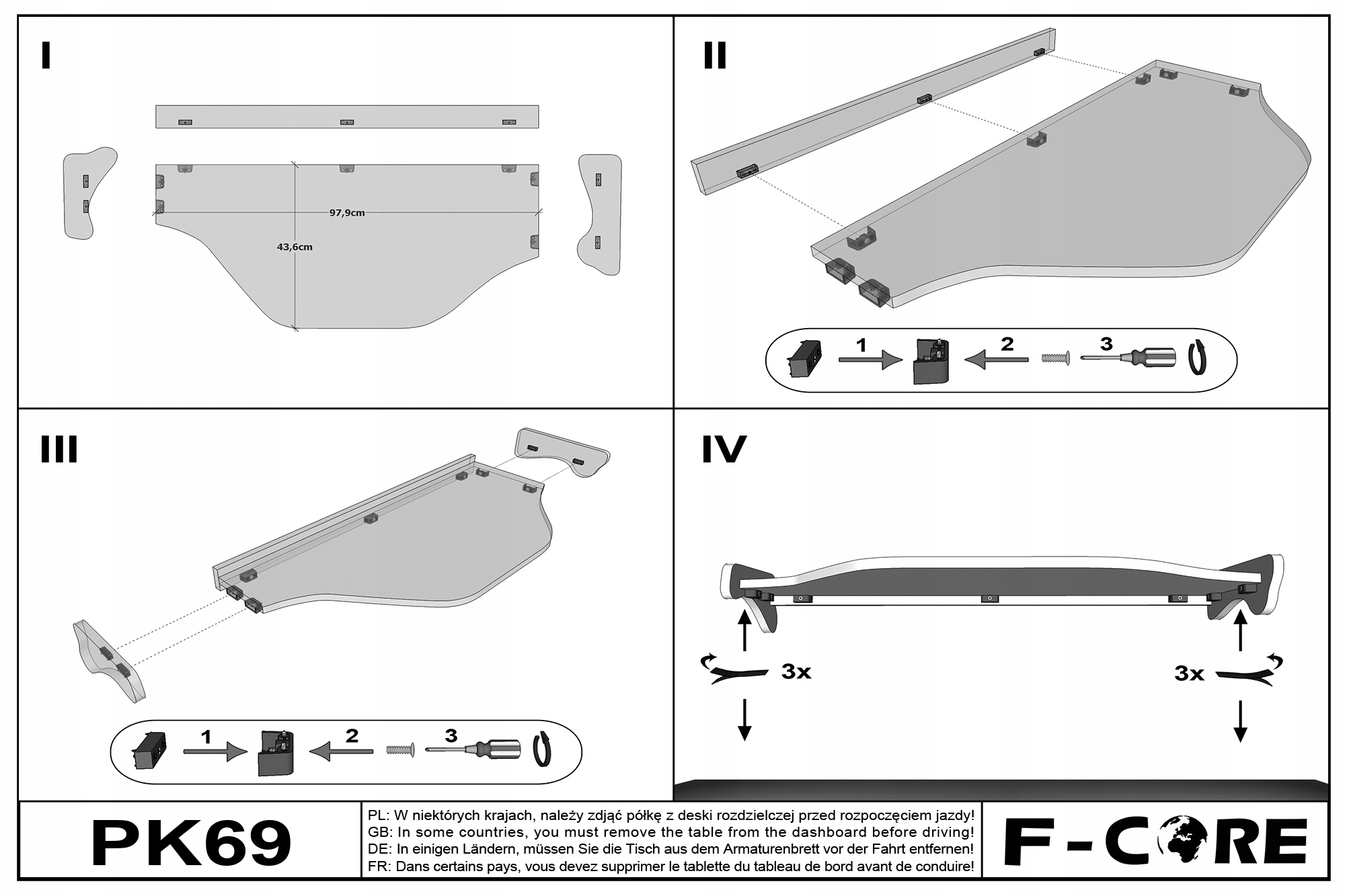 I

97,9cm

43,6cm

II

1

2

3

III

1

2

3

IV

3x

3x

PK69

PL: W niektórych krajach, należy zdjąć półkę z deski rozdzielczej przed rozpoczęciem jazdy!
GB: In some countries, you must remove the table from the dashboard before driving!
DE: In einigen Ländern, müssen Sie die Tisch aus dem Armaturenbrett vor der Fahrt entfernen!
FR: Dans certains pays, vous devez supprimer le tablette du tableau de bord avant de conduire!

F-CORE