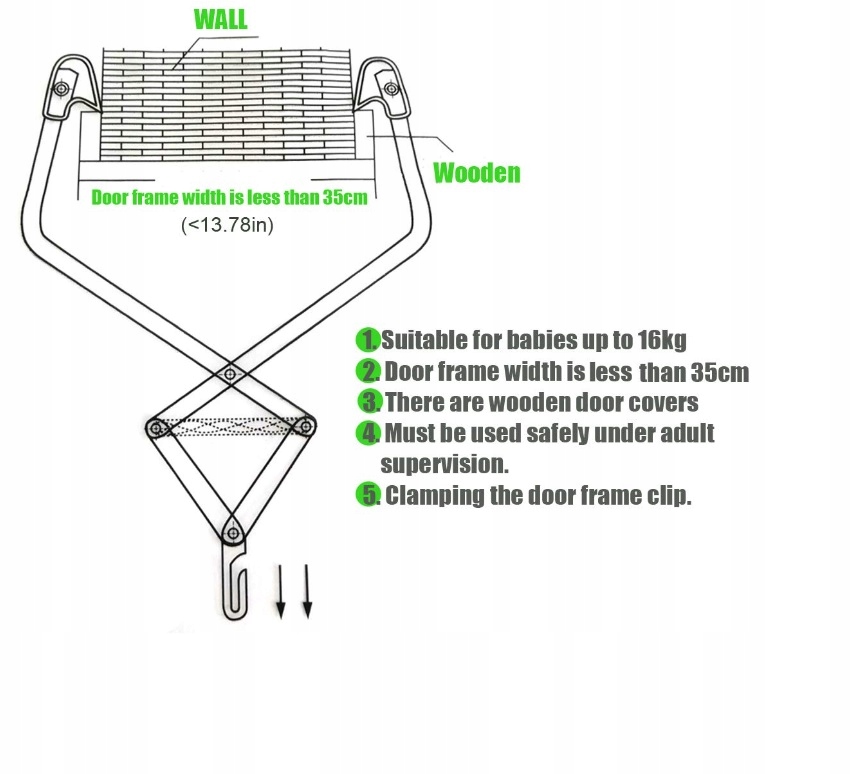 WALL

Wooden

Door frame width is less than 35cm
(<13.78in)

1. Suitable for babies up to 16kg
2. Door frame width is less than 35cm
3. There are wooden door covers
4. Must be used safely under adult supervision.
5. Clamping the door frame clip.