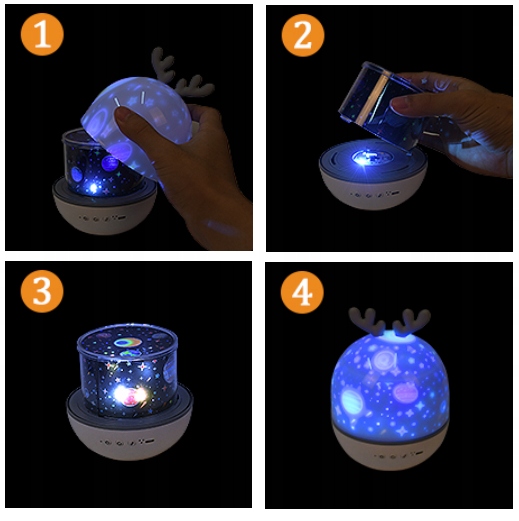 1

2

3

4