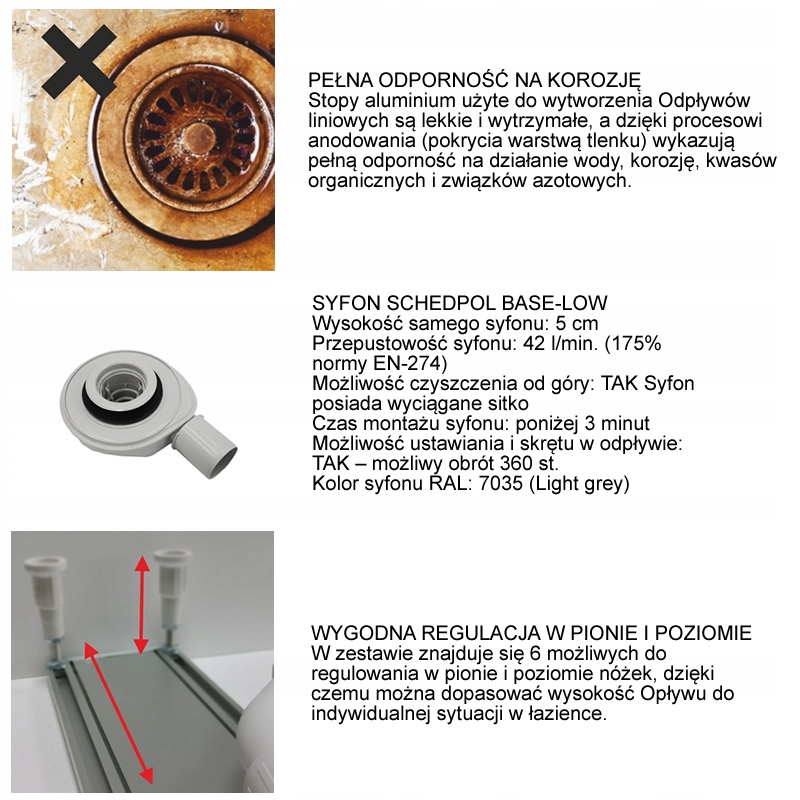 PEŁNA ODPORNOŚĆ NA KOROZJĘ
Stopy aluminium użyte do wytworzenia Odpływów liniowych są lekkie i wytrzymałe, a dzięki procesowi anodowania (pokrycia warstwą tlenku) wykazują pełną odporność na działanie wody, korozję, kwasów organicznych i związków azotowych.

SYFON SCHEDPOL BASE-LOW
Wysokość samego syfonu: 5 cm
Przepustowość syfonu: 42 l/min. (175% normy EN-274)
Możliwość czyszczenia od góry: TAK Syfon posiada wyciągane sitko
Czas montażu syfonu: poniżej 3 minut
Możliwość ustawiania i skrętu w odpływie: TAK – możliwy obrót 360 st.
Kolor syfonu RAL: 7035 (Light grey)

WYGODNA REGULACJA W PIONIE I POZIOMIE
W zestawie znajduje się 6 możliwych do regulowania w pionie i poziomie nóżek, dzięki czemu można dopasować wysokość Opływu do indywidualnej sytuacji w łazience.