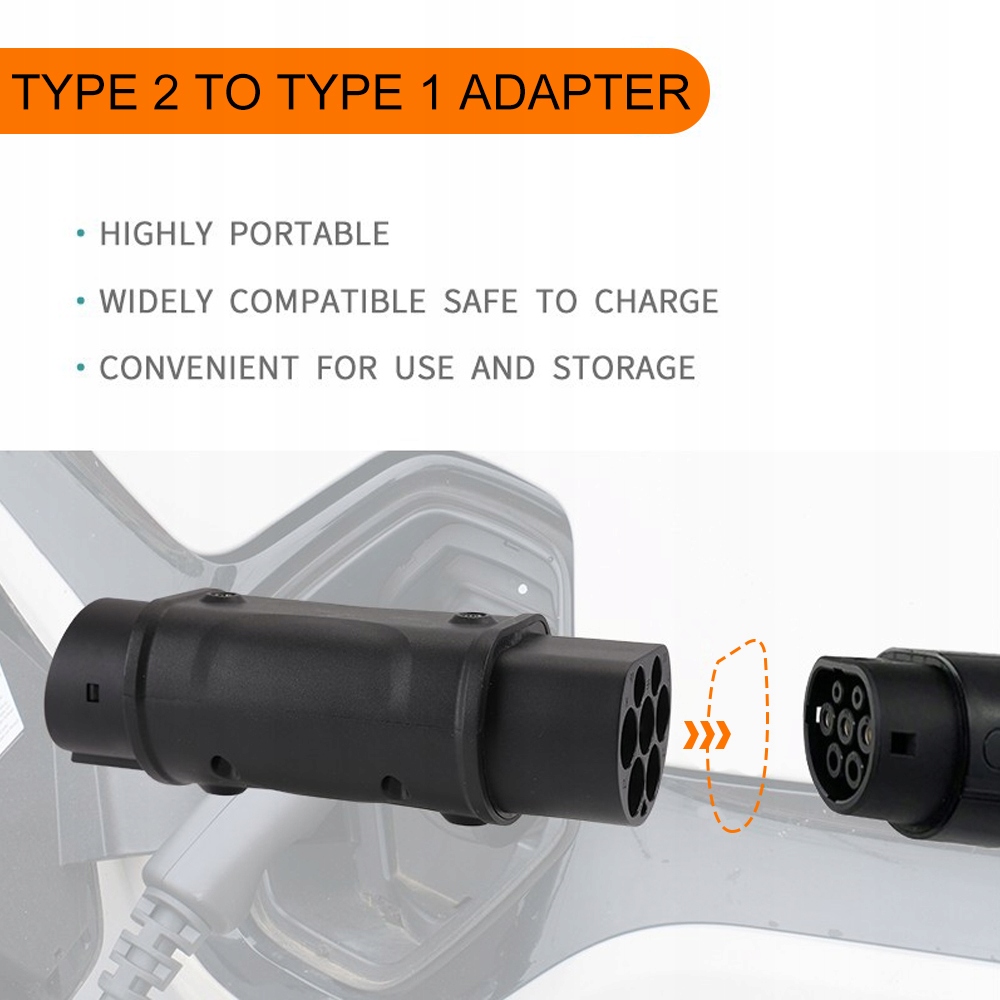 TYPE 2 TO TYPE 1 ADAPTER

• HIGHLY PORTABLE

• WIDELY COMPATIBLE SAFE TO CHARGE

• CONVENIENT FOR USE AND STORAGE