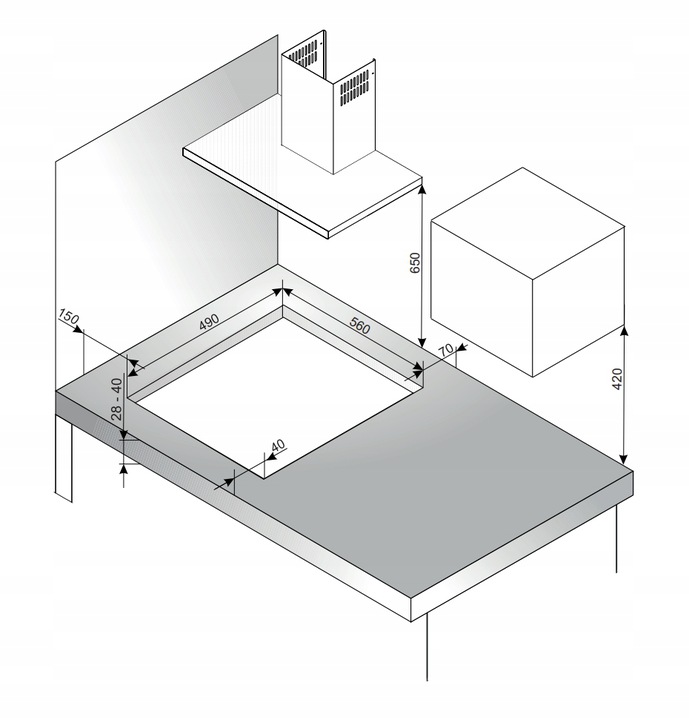 650
150
490
560
70
420
28 - 40
40