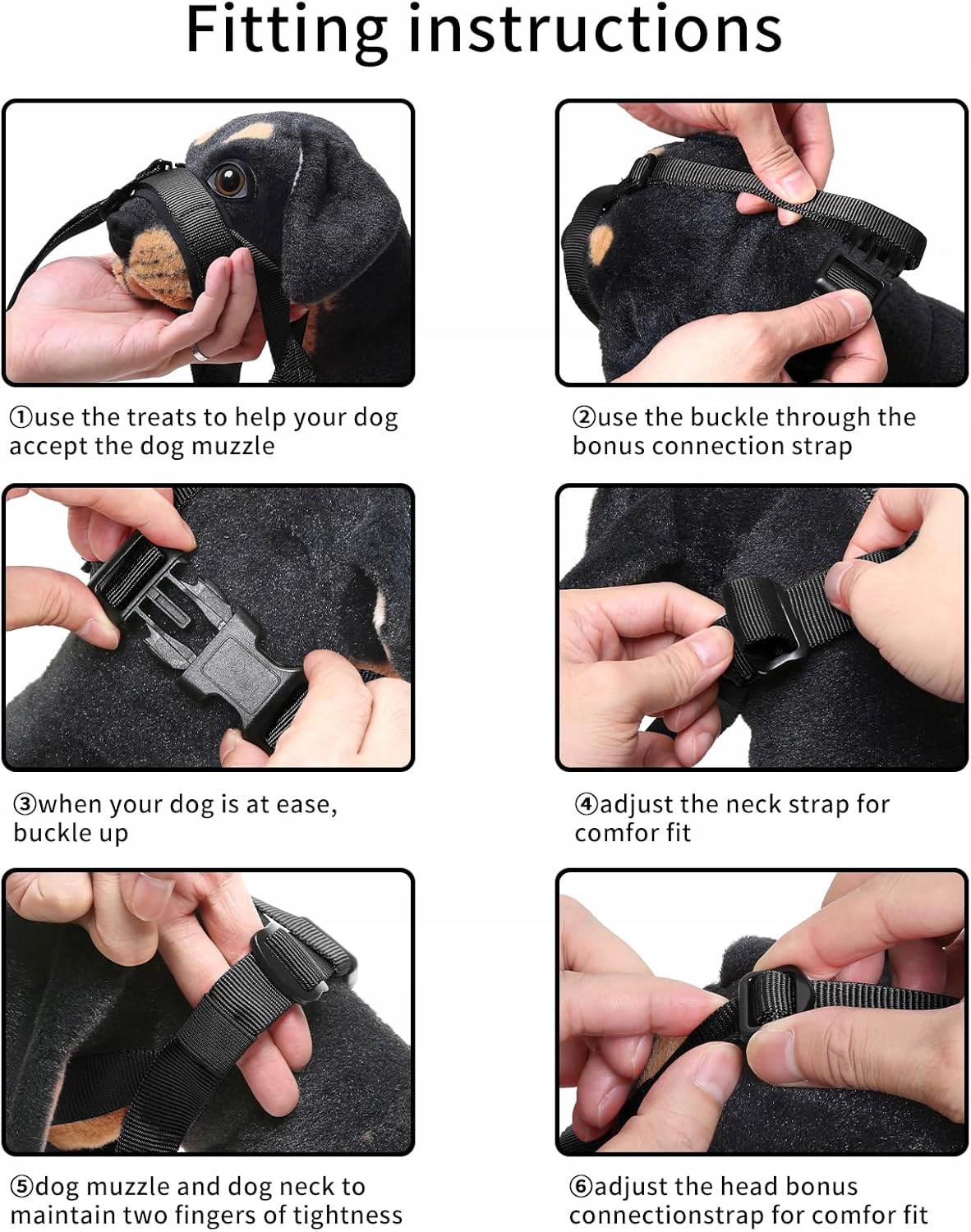 Fitting instructions

①use the treats to help your dog accept the dog muzzle

②use the buckle through the bonus connection strap

③when your dog is at ease, buckle up

④adjust the neck strap for comfor fit

⑤dog muzzle and dog neck to maintain two fingers of tightness

⑥adjust the head bonus connectionstrap for comfor fit