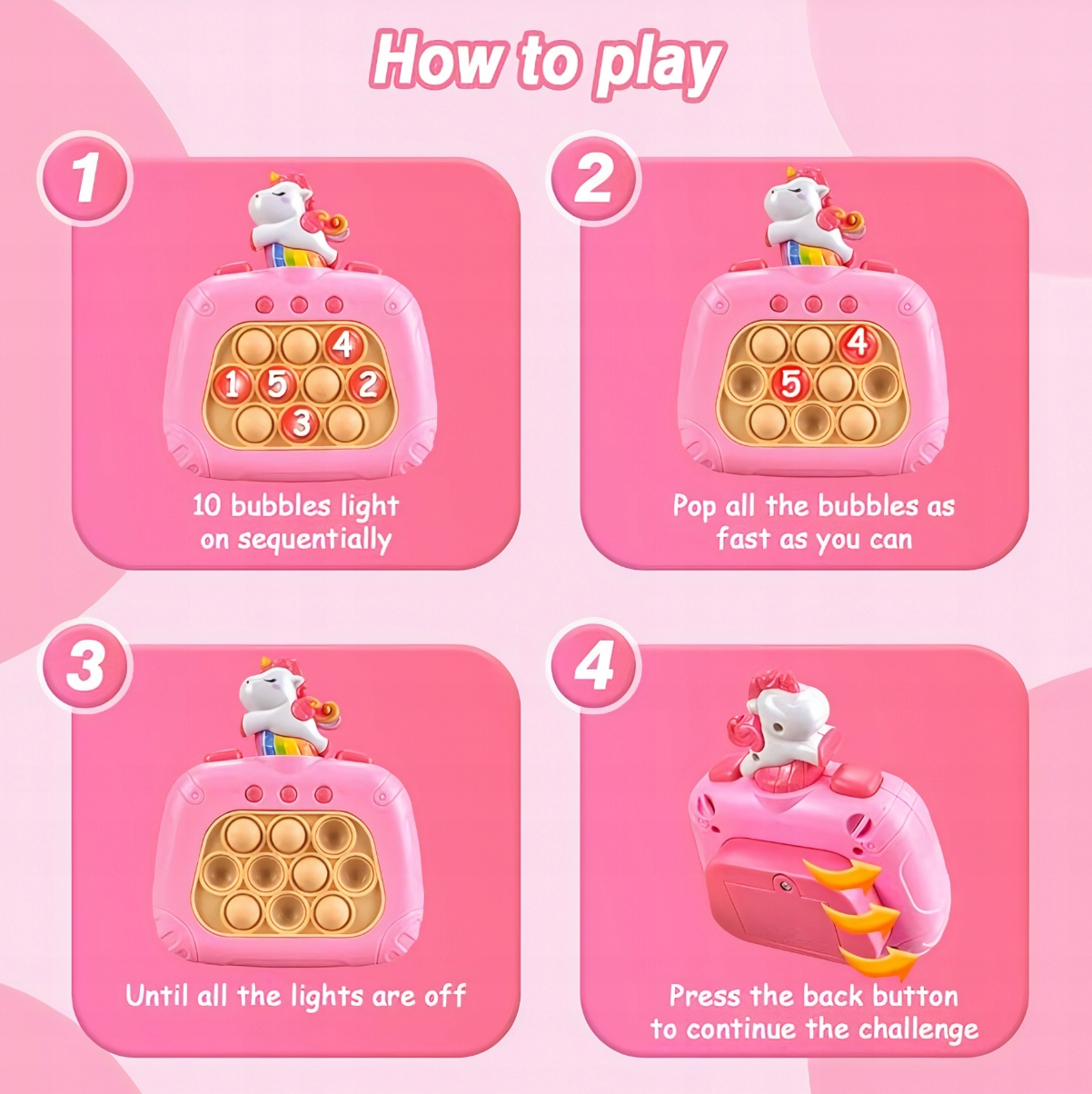 How to play

1

4
1 5 2
3

10 bubbles light on sequentially

2

4
5

Pop all the bubbles as fast as you can

3

Until all the lights are off

4

Press the back button to continue the challenge