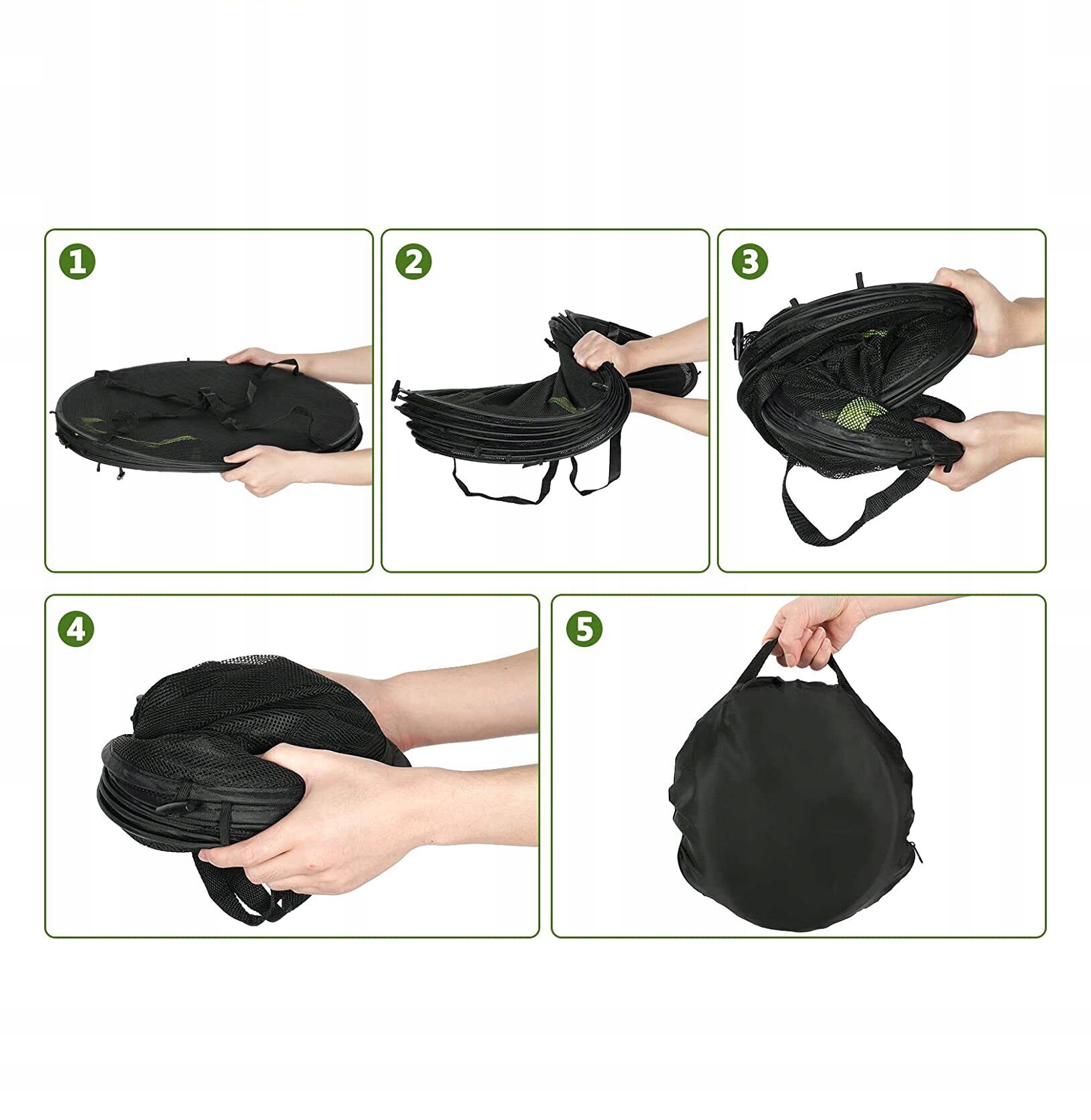 1

2

3

4

5