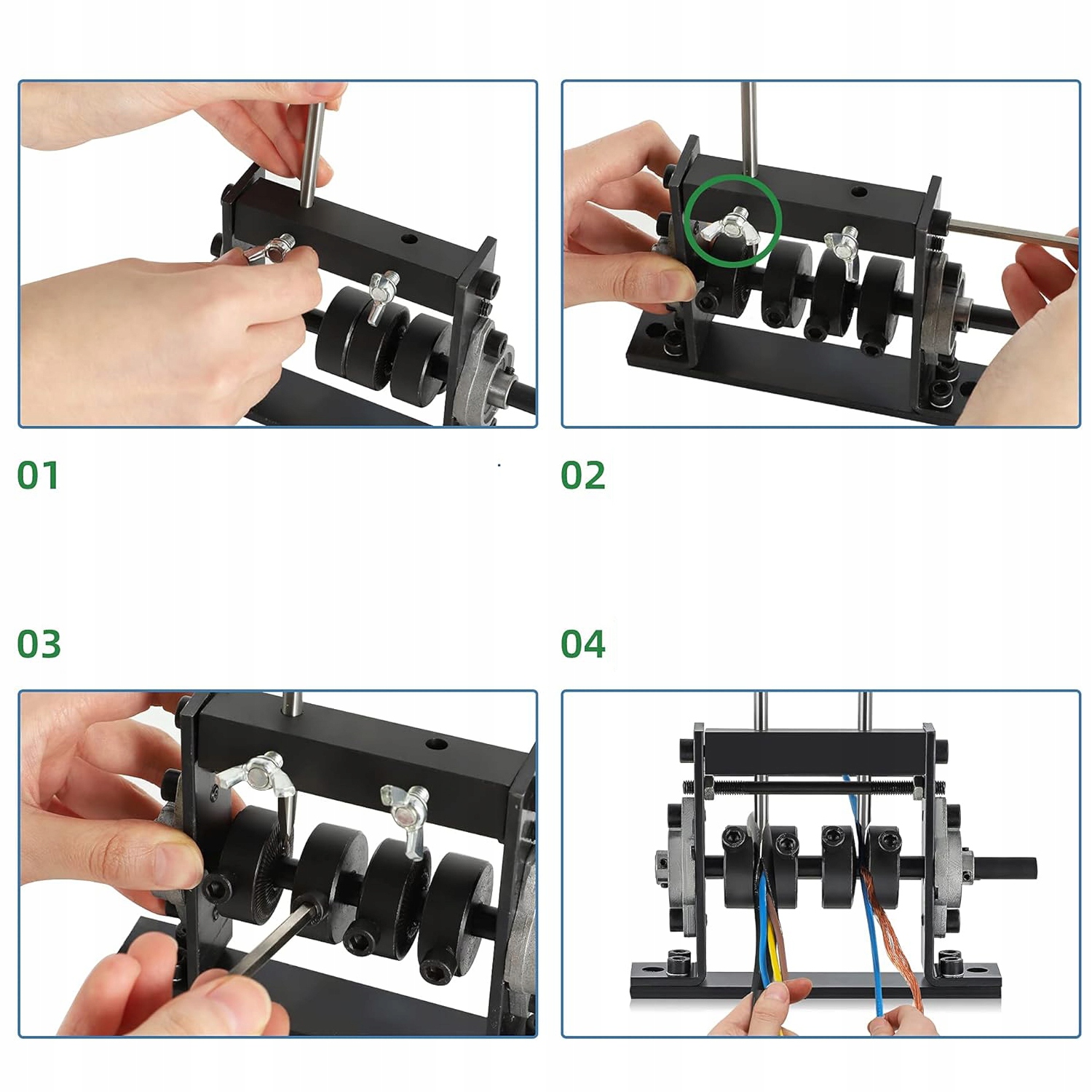 01

02

03

04