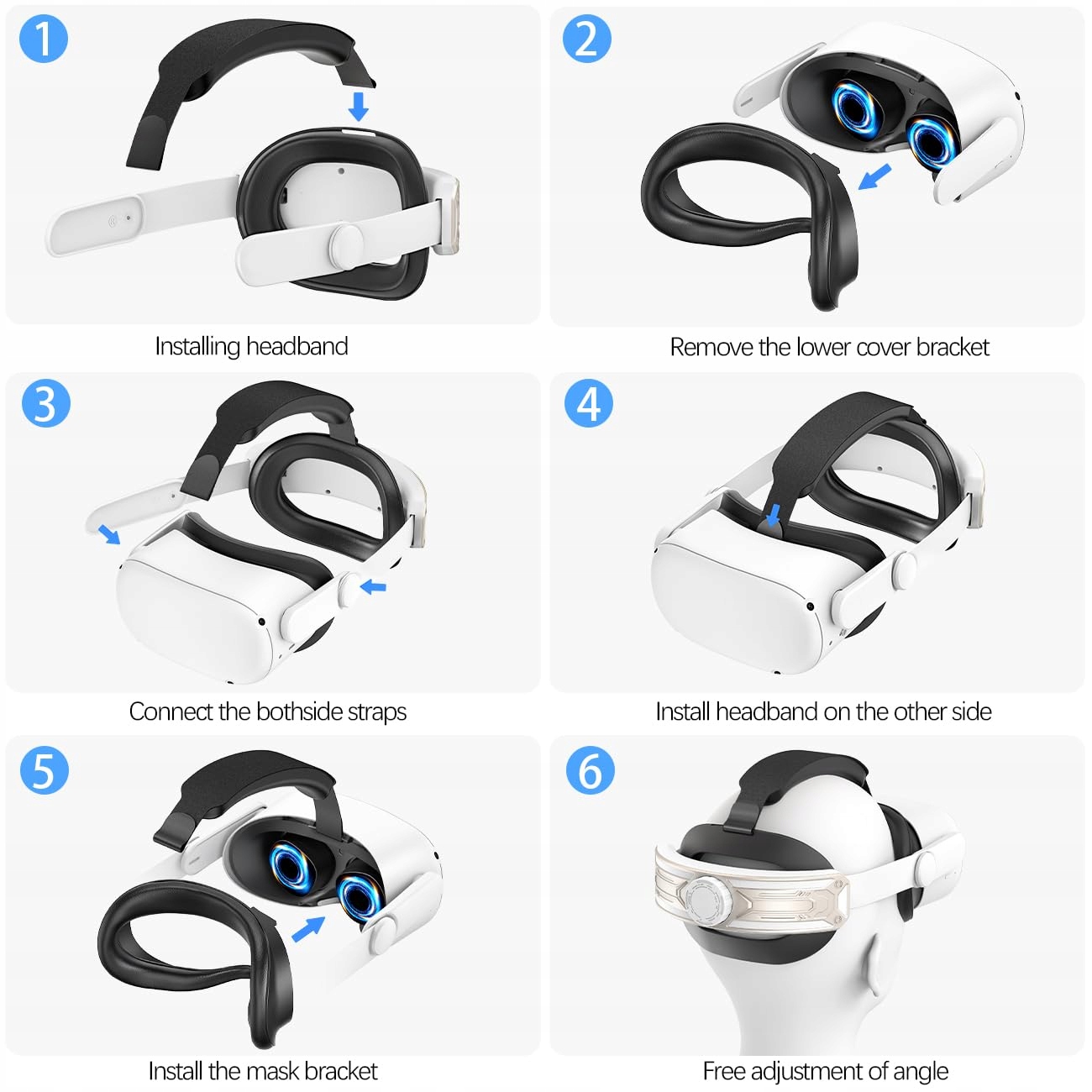 1

Installing headband

2

Remove the lower cover bracket

3

Connect the bothside straps

4

Install headband on the other side

5

Install the mask bracket

6

Free adjustment of angle