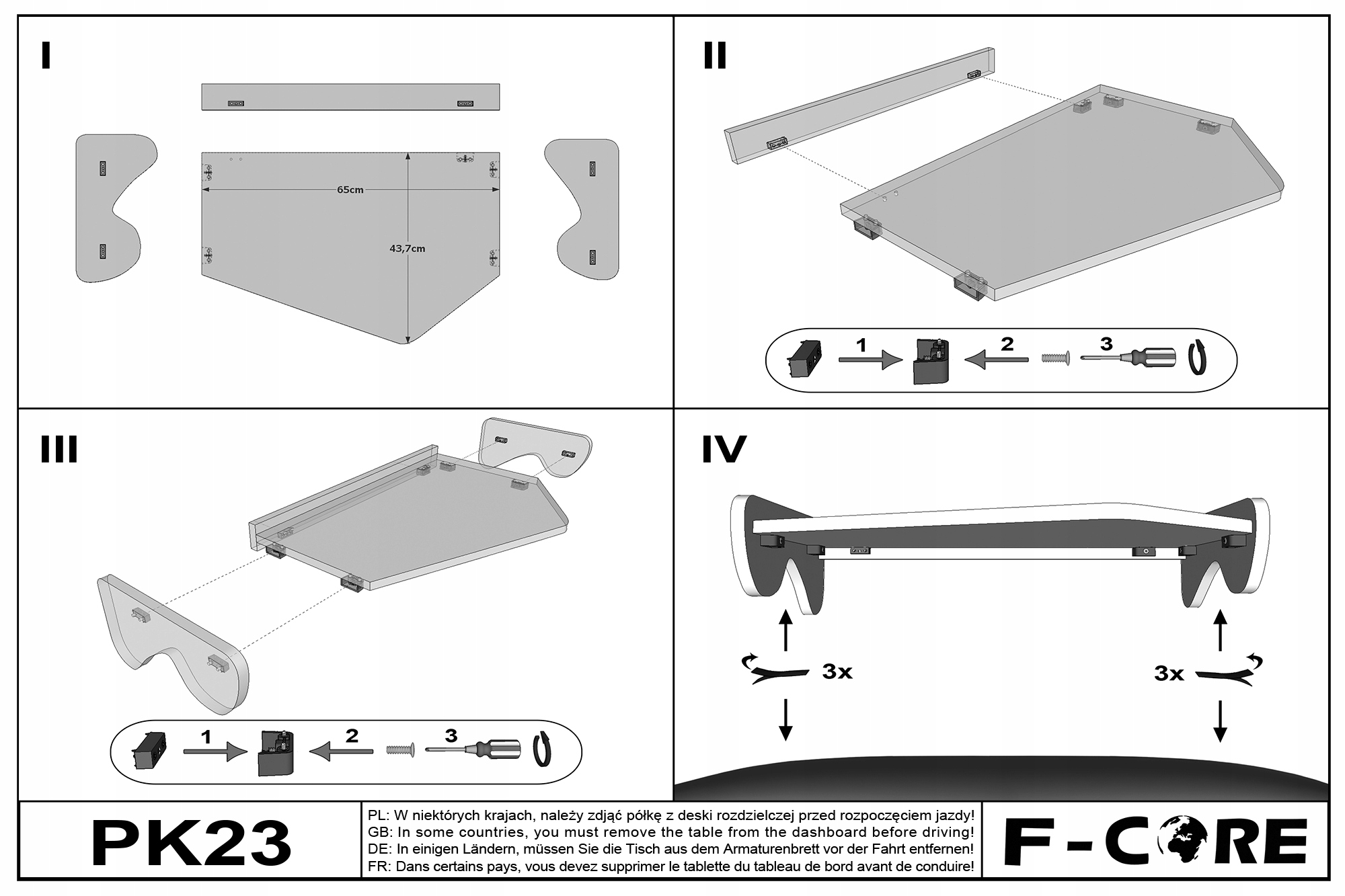 I

65cm

43,7cm

II

1

2

3

III

1

2

3

IV

3x

3x

PK23

PL: W niektórych krajach, należy zdjąć półkę z deski rozdzielczej przed rozpoczęciem jazdy!
GB: In some countries, you must remove the table from the dashboard before driving!
DE: In einigen Ländern, müssen Sie die Tisch aus dem Armaturenbrett vor der Fahrt entfernen!
FR: Dans certains pays, vous devez supprimer le tablette du tableau de bord avant de conduire!

F-CORE