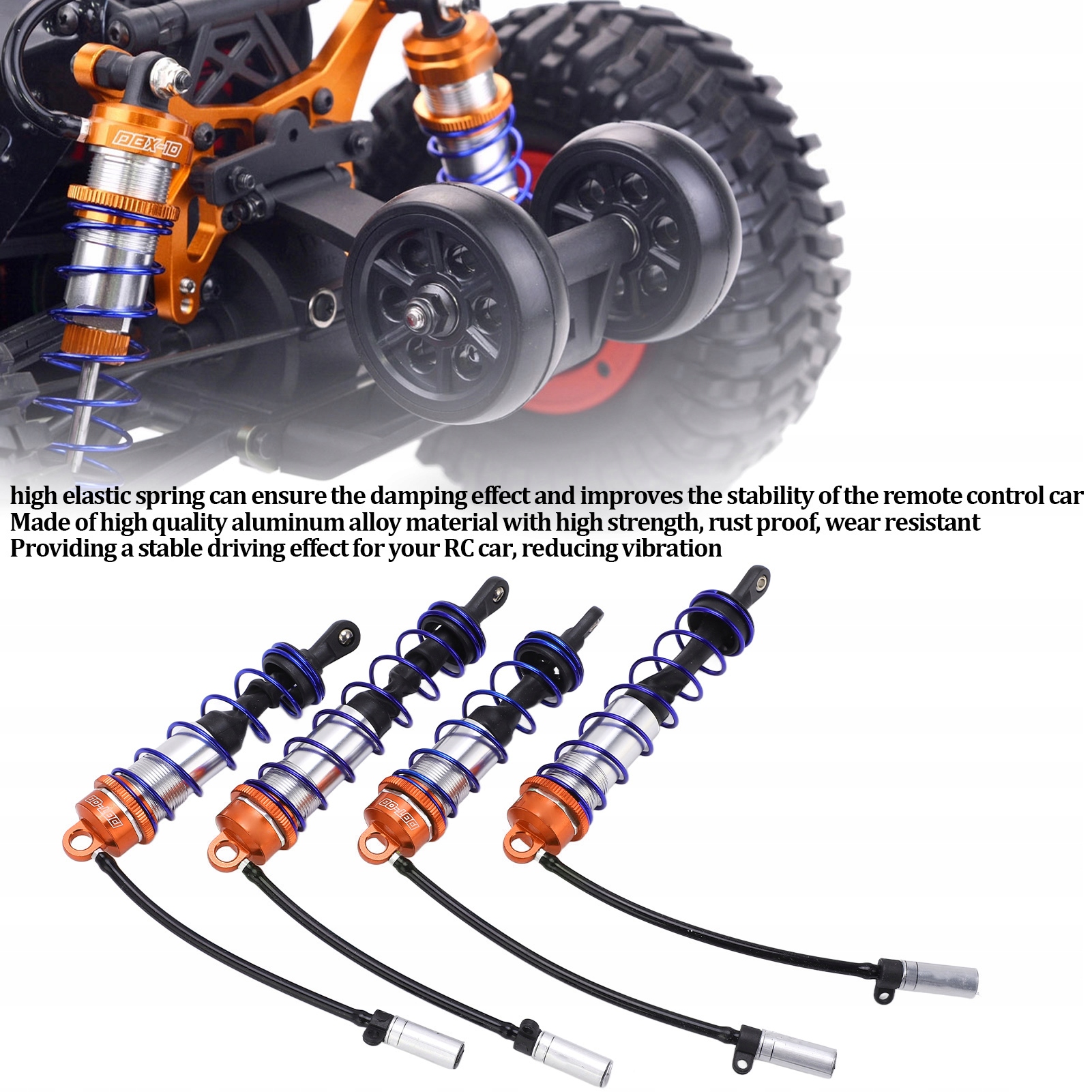 PBX-10

high elastic spring can ensure the damping effect and improves the stability of the remote control car
Made of high quality aluminum alloy material with high strength, rust proof, wear resistant
Providing a stable driving effect for your RC car, reducing vibration

PBX-10

PBX-10