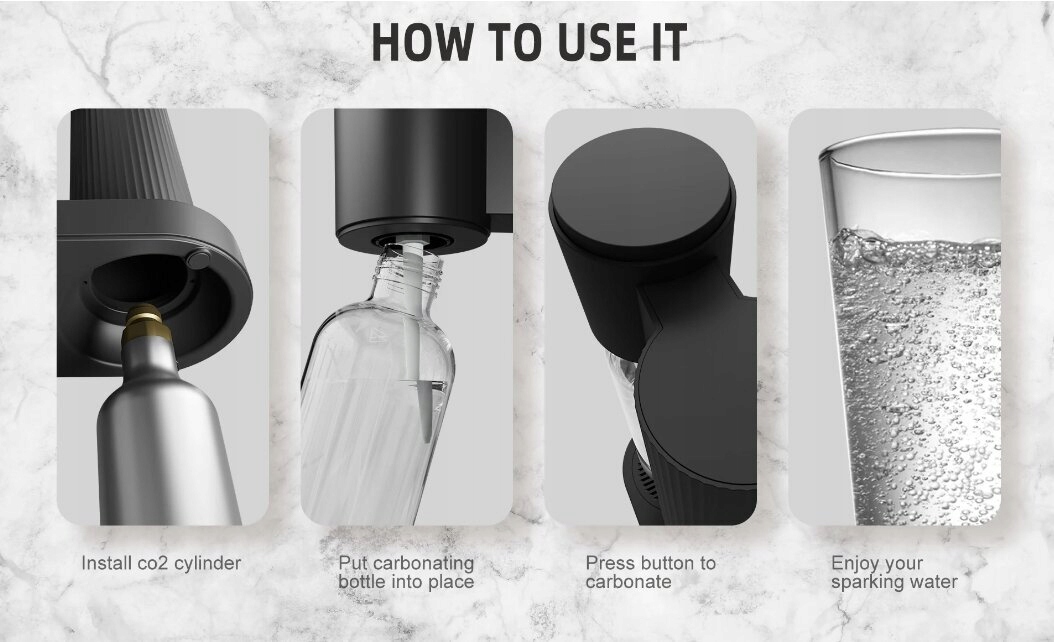 HOW TO USE IT

Install co2 cylinder

Put carbonating bottle into place

Press button to carbonate

Enjoy your sparking water