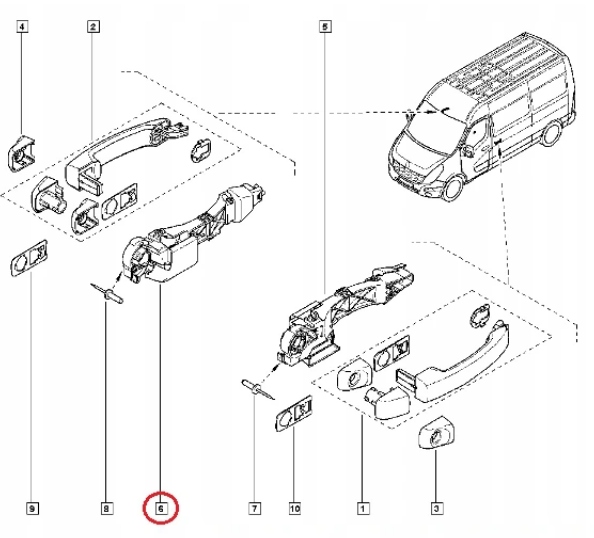 4
2
5
9
8
6
7
10
1
3