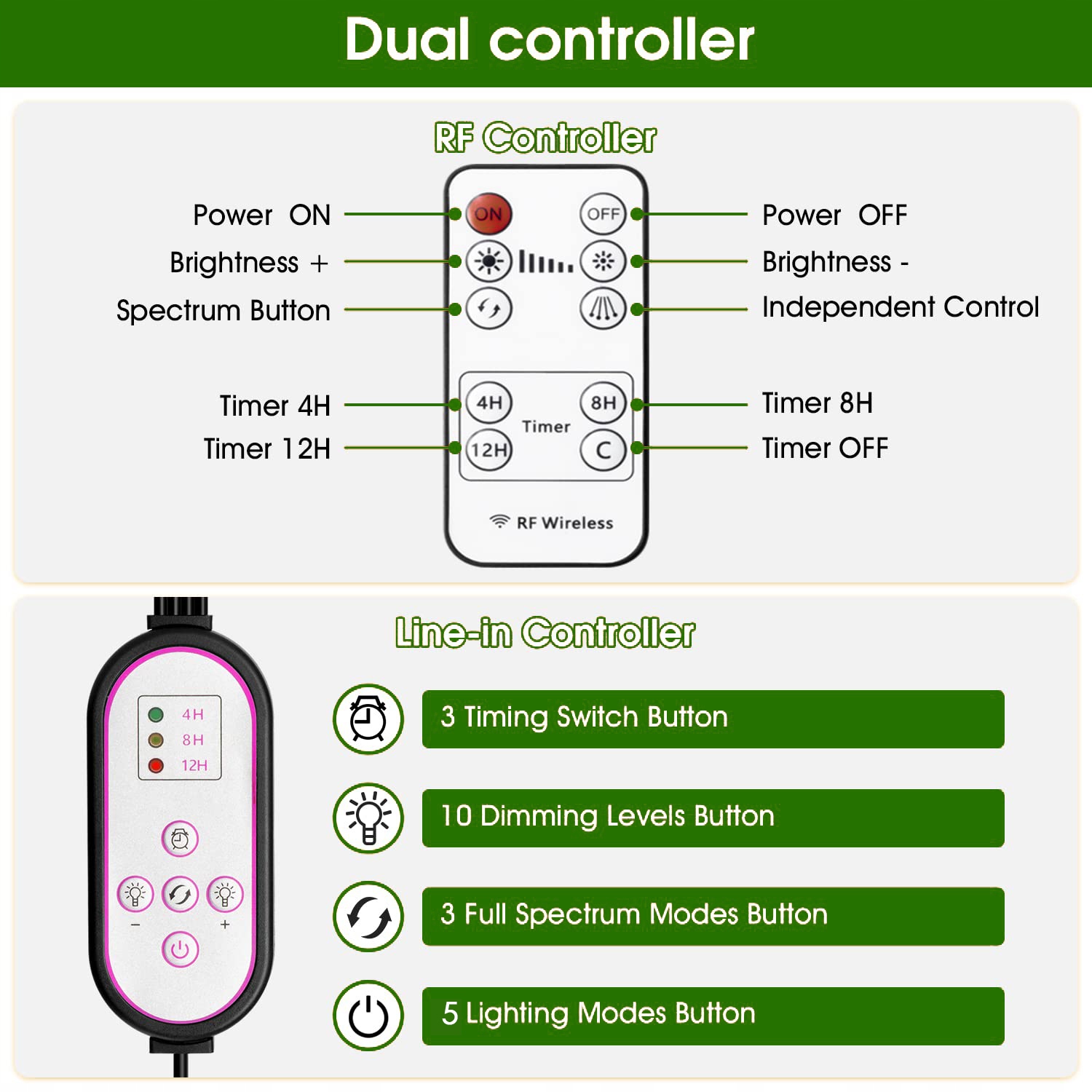 Dual controller

RF Controller

Power ON
Brightness +
Spectrum Button
Timer 4H
Timer 12H

ON
OFF
4H
8H
Timer
12H
C
RF Wireless

Power OFF
Brightness -
Independent Control
Timer 8H
Timer OFF

Line-in Controller

4H
8H
12H
−
+

3 Timing Switch Button
10 Dimming Levels Button
3 Full Spectrum Modes Button
5 Lighting Modes Button