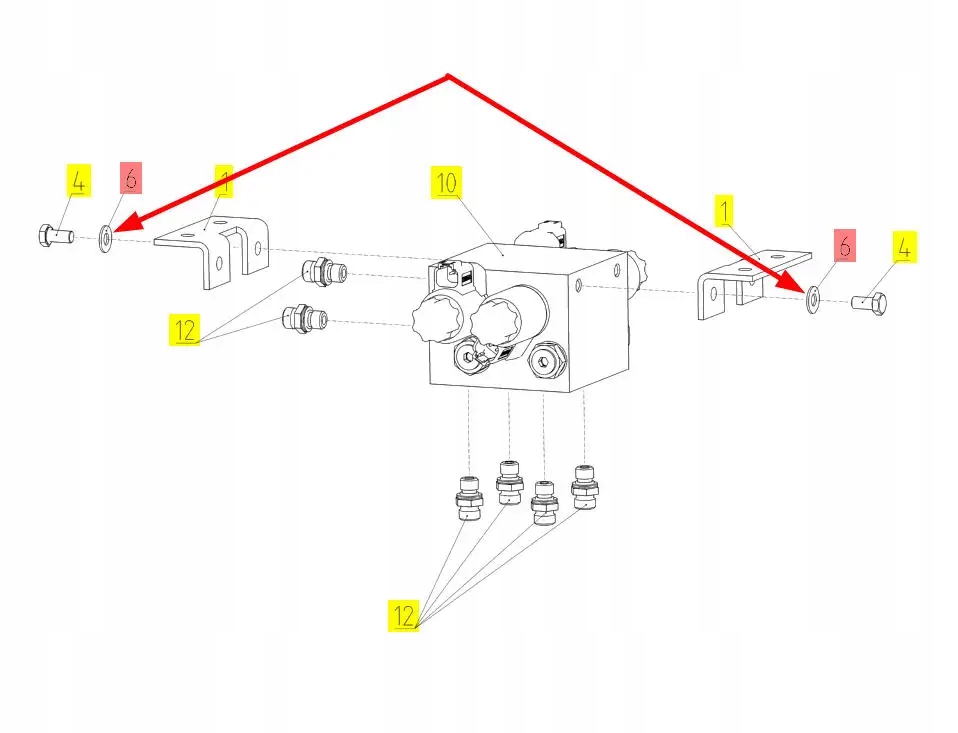 4
6
1
10
1
6
4
12
12