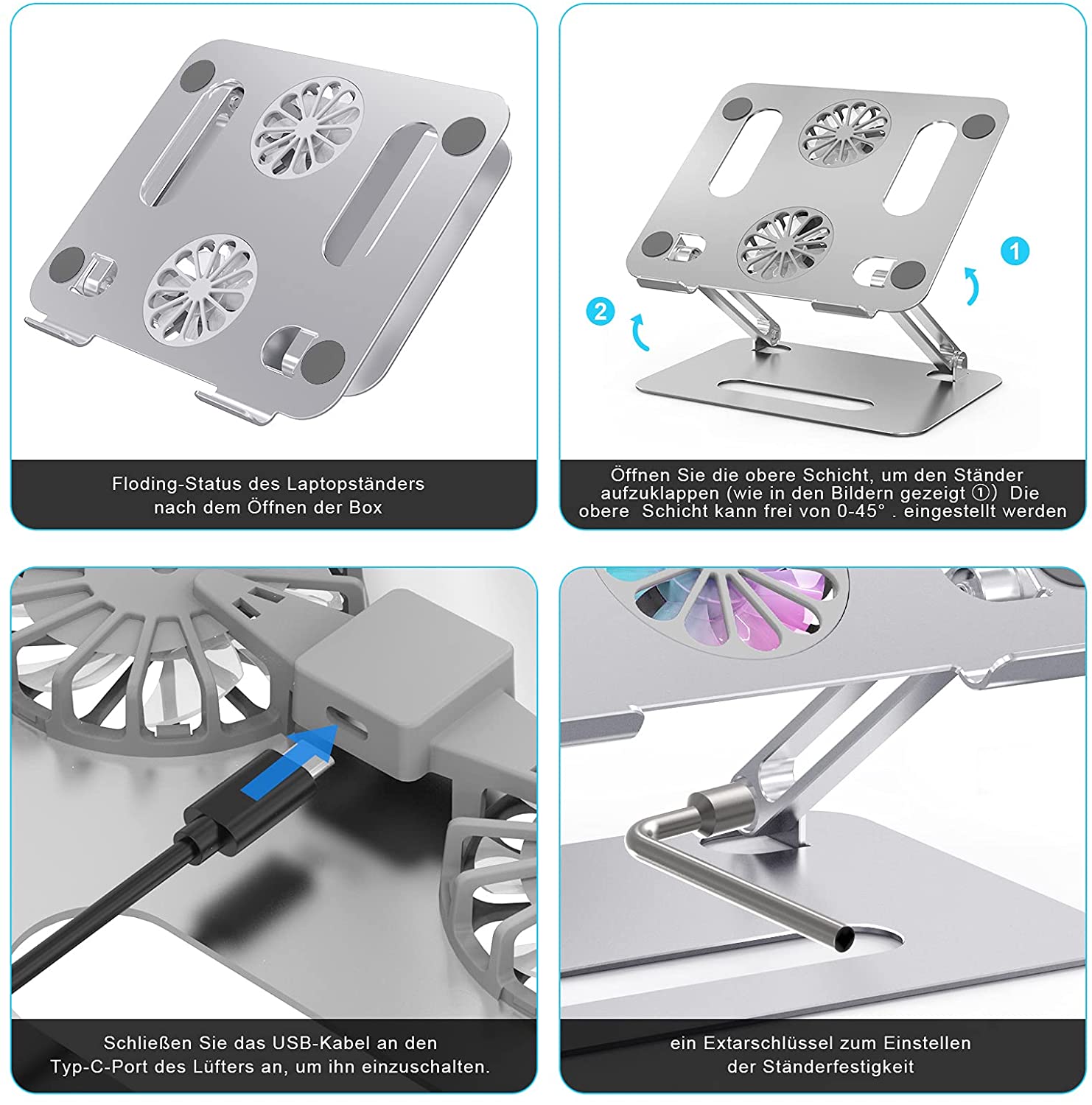 Floding-Status des Laptopständers nach dem Öffnen der Box

1

2

Öffnen Sie die obere Schicht, um den Ständer aufzuklappen (wie in den Bildern gezeigt ①) Die obere Schicht kann frei von 0-45° . eingestellt werden

Schließen Sie das USB-Kabel an den Typ-C-Port des Lüfters an, um ihn einzuschalten.

ein Extarschlüssel zum Einstellen der Ständerfestigkeit