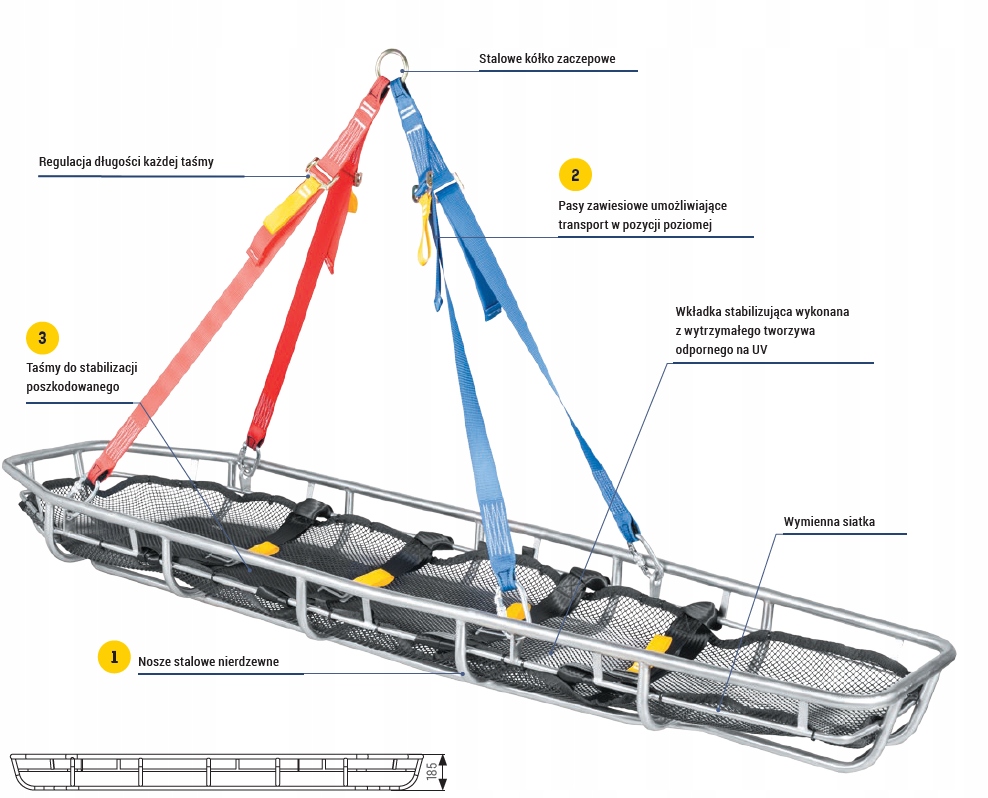 Stalowe kółko zaczepowe

Regulacja długości każdej taśmy

2

Pasy zawiesiowe umożliwiające transport w pozycji poziomej

Wkładka stabilizująca wykonana z wytrzymałego tworzywa odpornego na UV

3

Taśmy do stabilizacji poszkodowanego

Wymienna siatka

1

Nosze stalowe nierdzewne

185