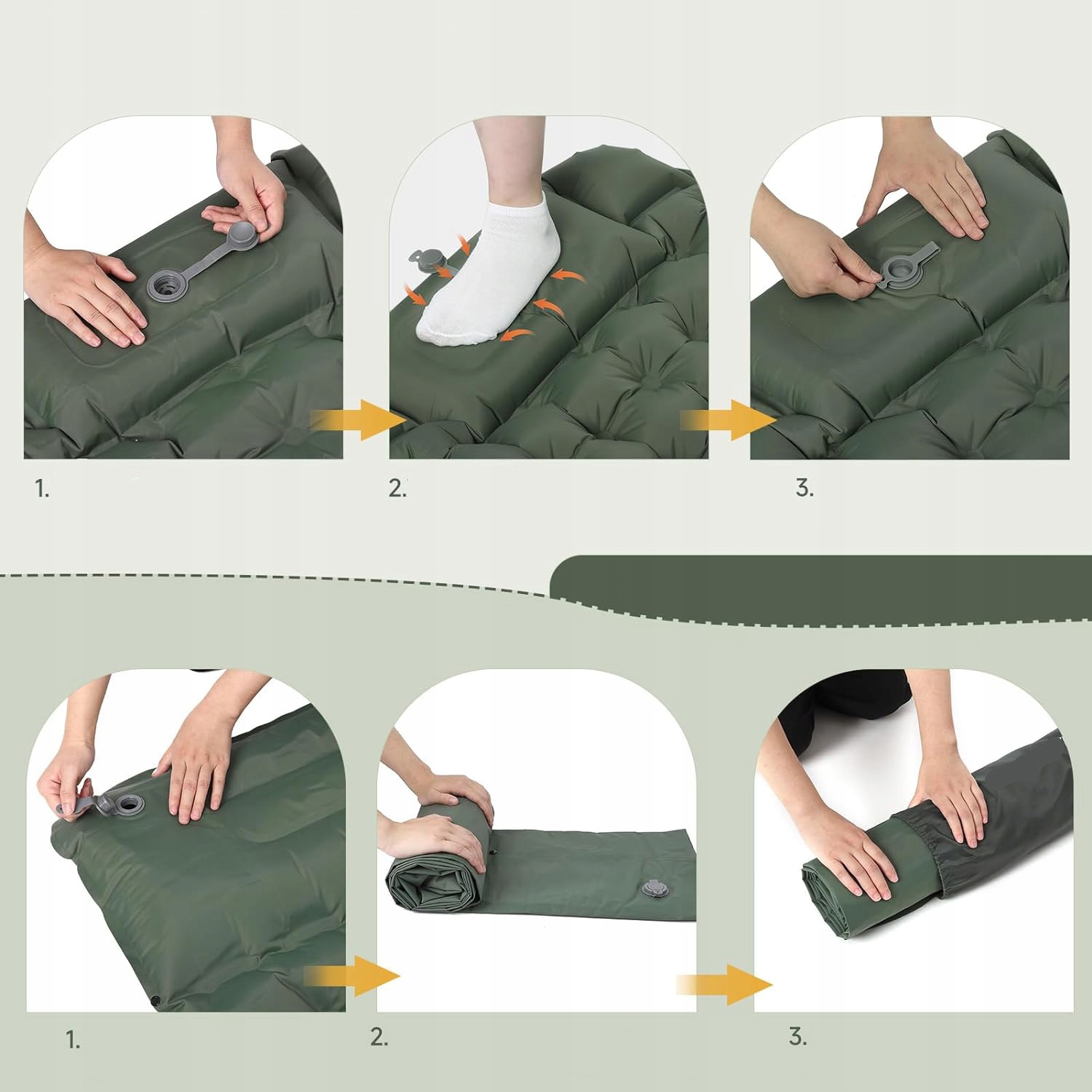 1.

2.

3.

1.

2.

3.