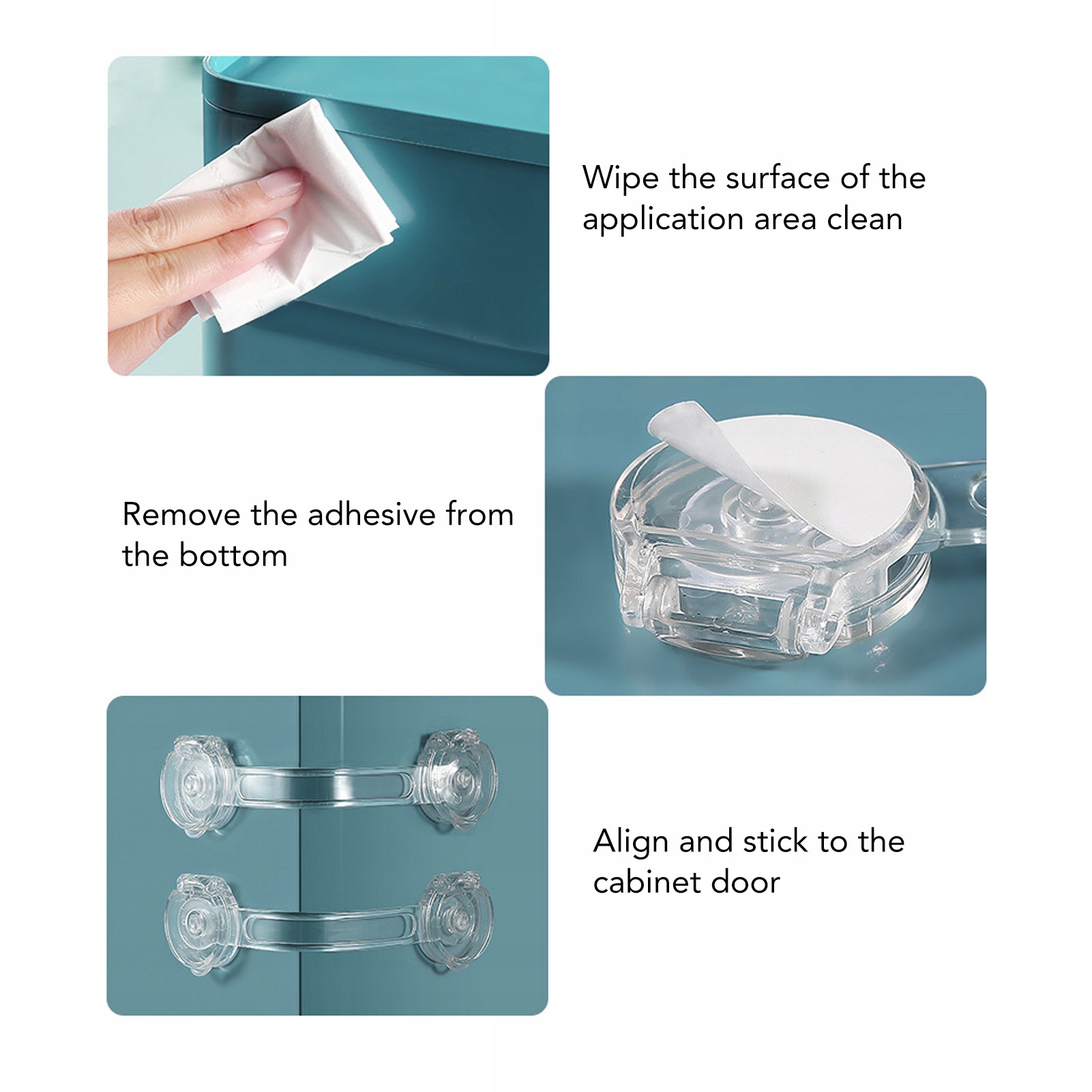 Wipe the surface of the application area clean

Remove the adhesive from the bottom

Align and stick to the cabinet door