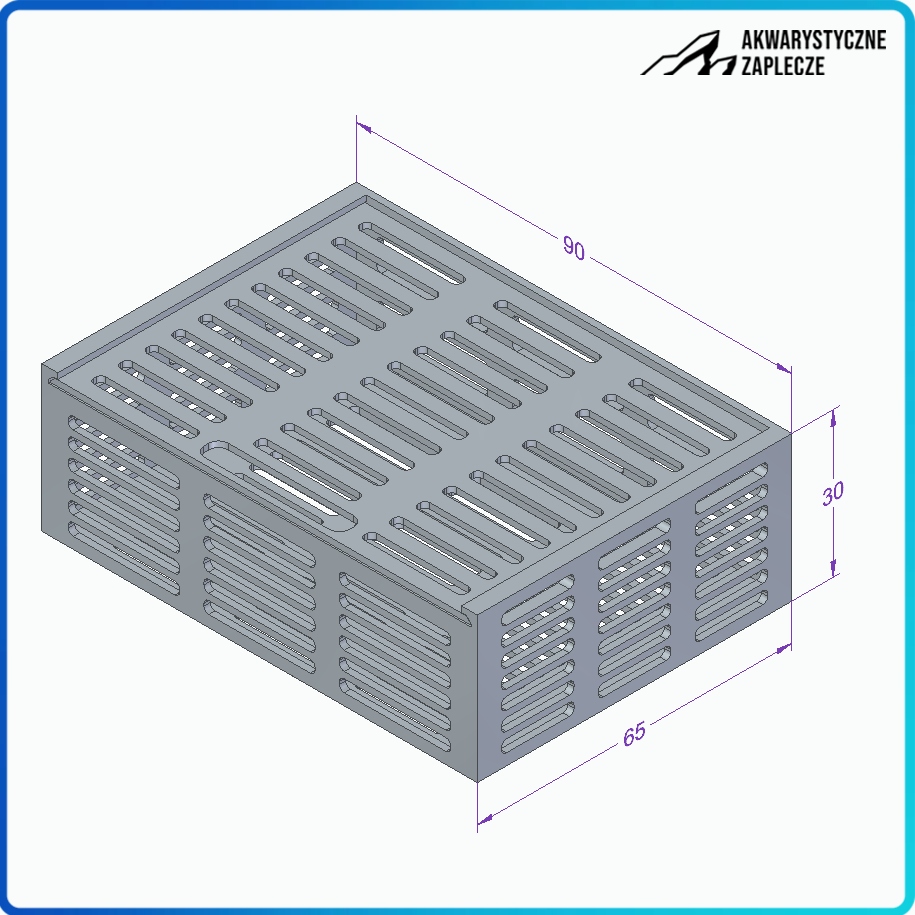 AKWARYSTYCZNE ZAPLECZE

90

30

65