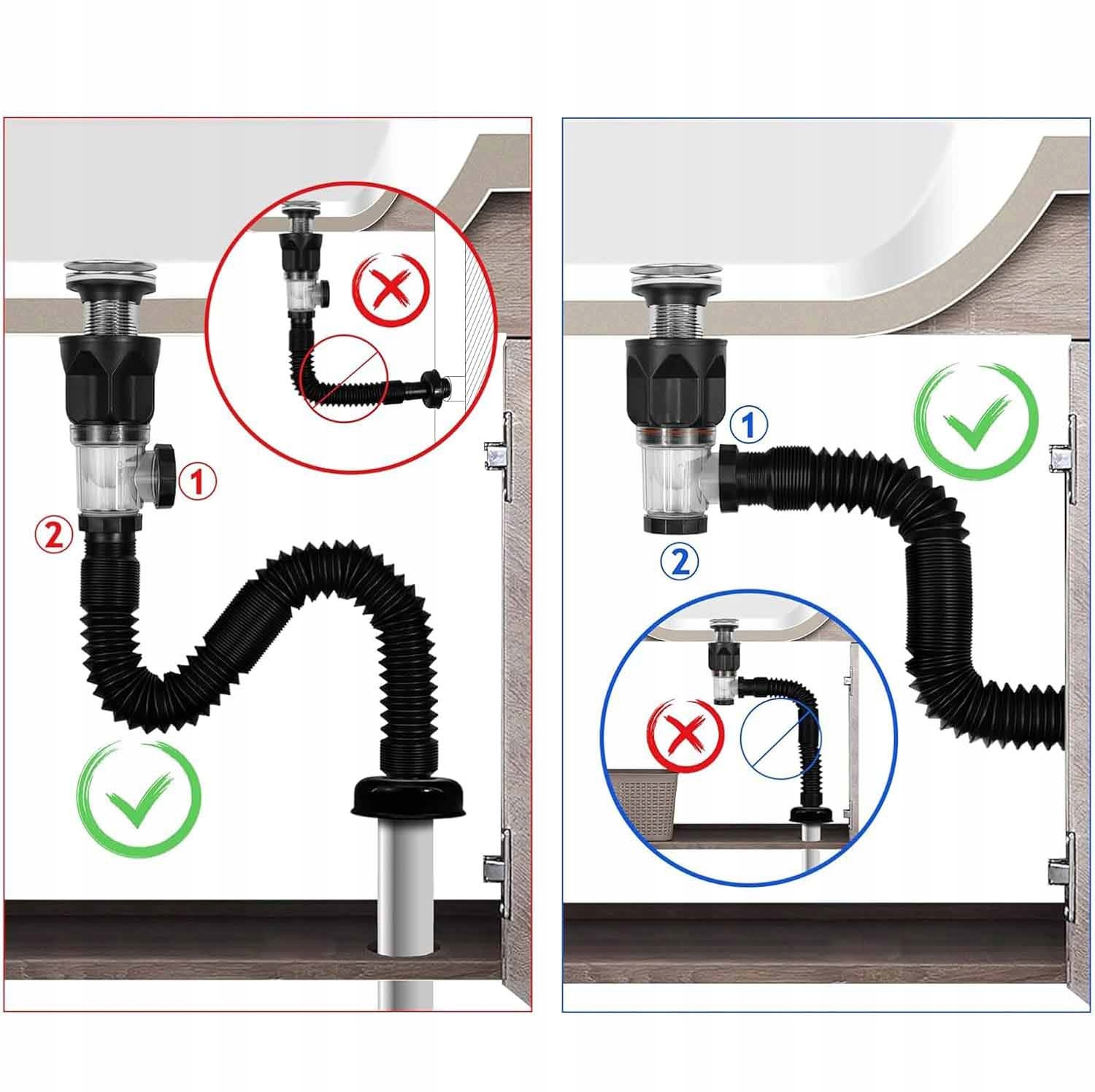 1
2
1
2