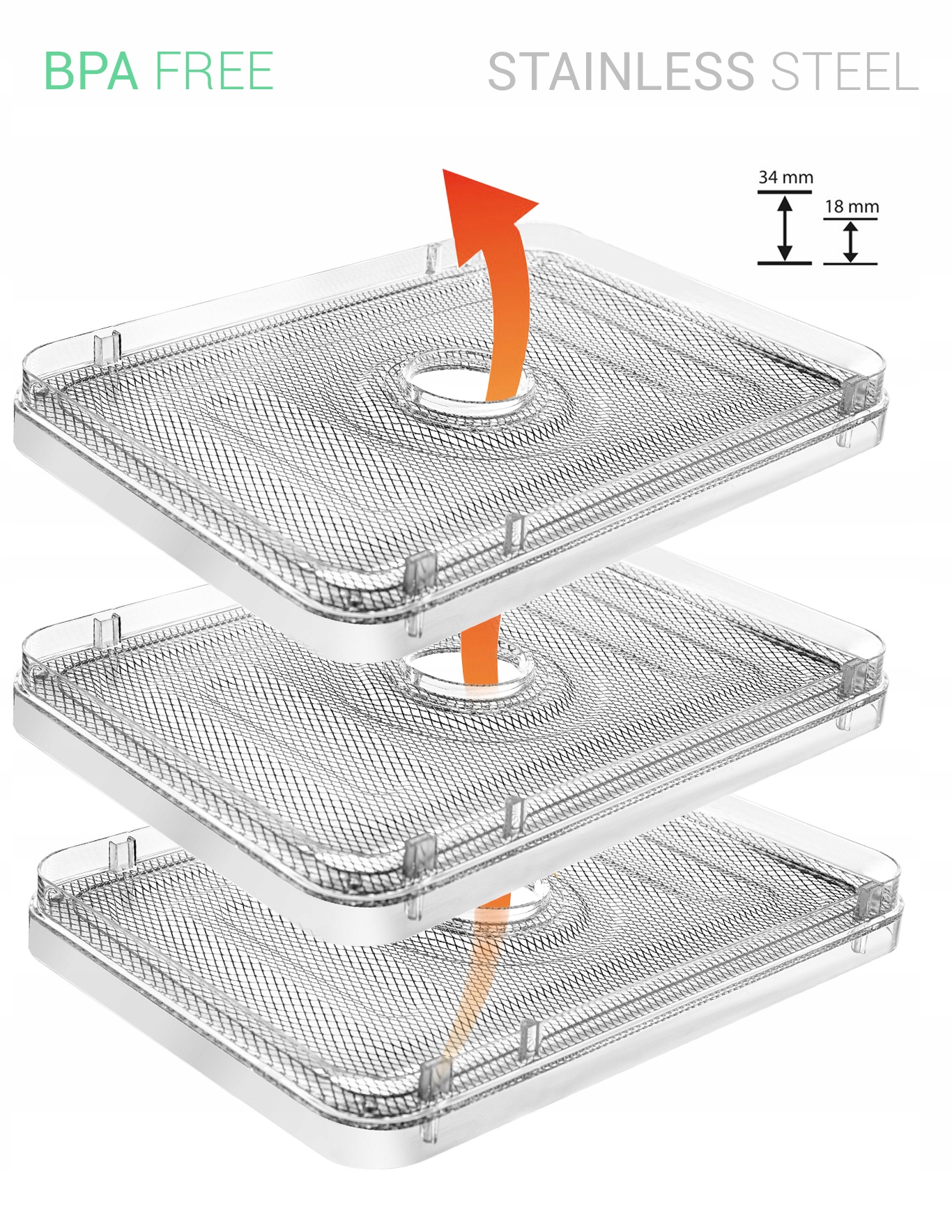 BPA FREE

STAINLESS STEEL

34 mm

18 mm