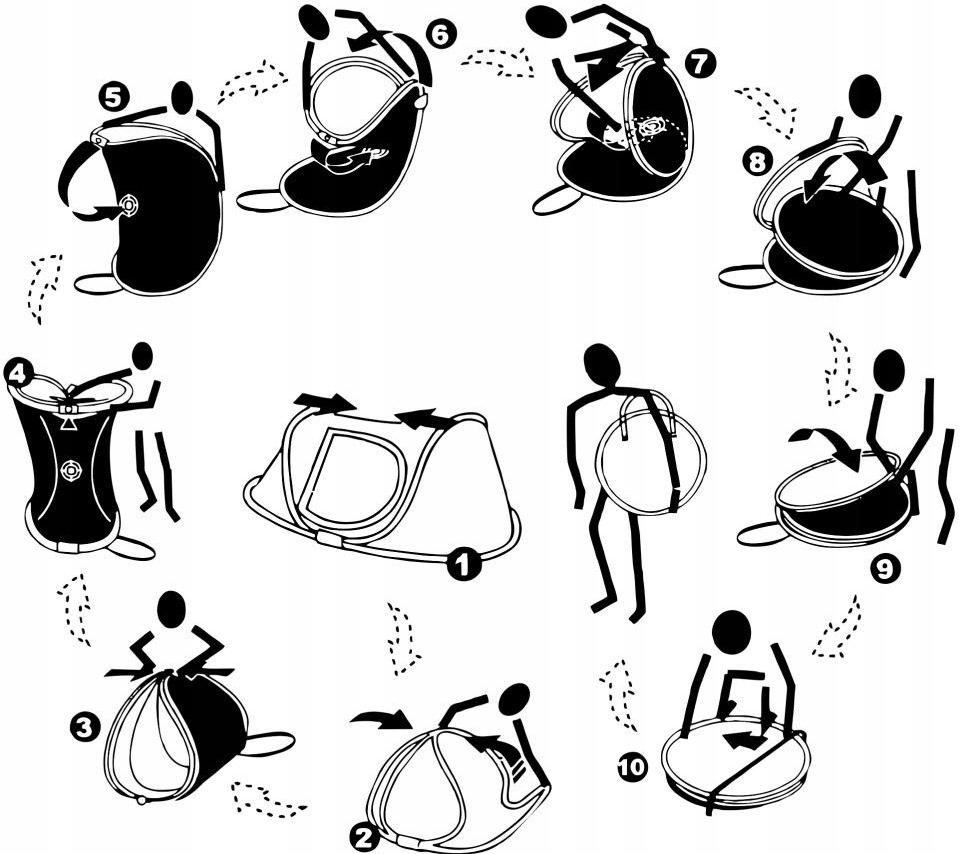 5
6
7
8
4
1
9
3
2
10