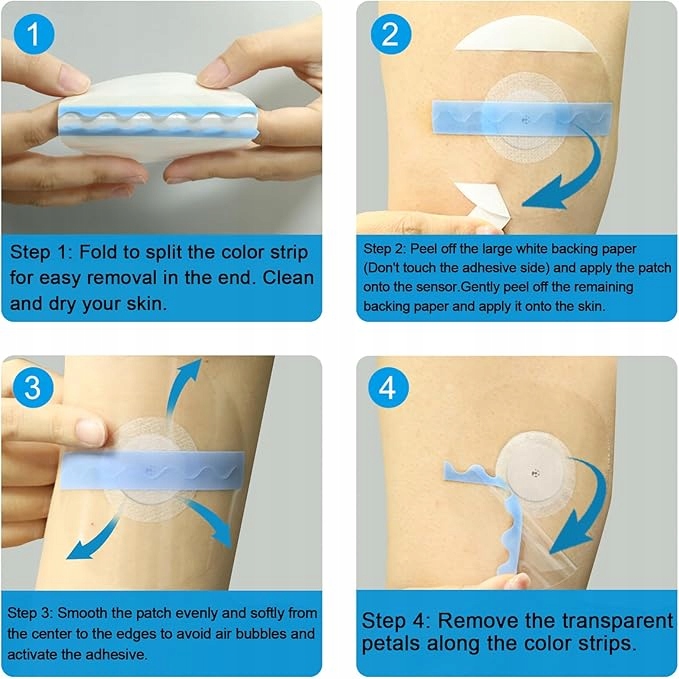 1

Step 1: Fold to split the color strip for easy removal in the end. Clean and dry your skin.

2

Step 2: Peel off the large white backing paper (Don't touch the adhesive side) and apply the patch onto the sensor.Gently peel off the remaining backing paper and apply it onto the skin.

3

Step 3: Smooth the patch evenly and softly from the center to the edges to avoid air bubbles and activate the adhesive.

4

Step 4: Remove the transparent petals along the color strips.