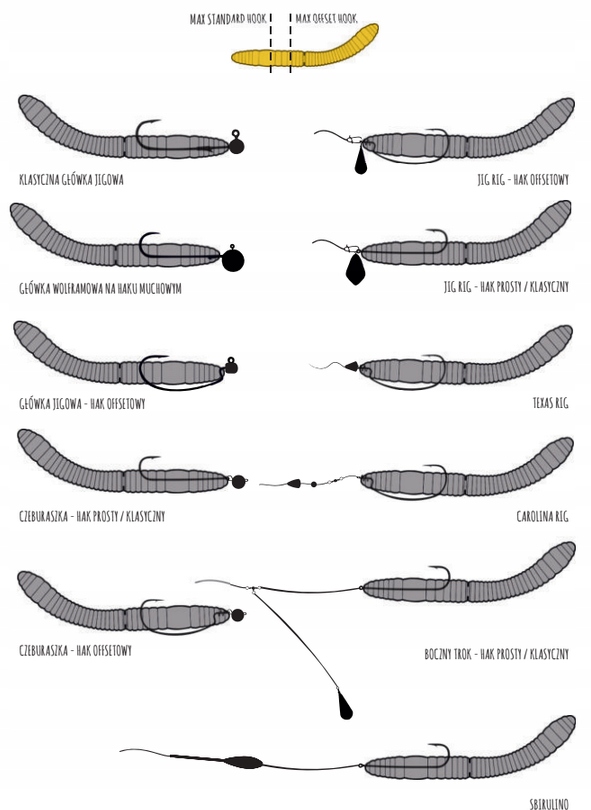 MAX STANDARD HOOK
MAX OFFSET HOOK

KLASYCZNA GŁÓWKA JIGOWA

JIG RIG - HAK OFFSETOWY

GŁÓWKA WOLFRAMOWA NA HAKU MUCHOWYM

JIG RIG - HAK PROSTY / KLASYCZNY

GŁÓWKA JIGOWA - HAK OFFSETOWY

TEXAS RIG

CZEBURASZKA - HAK PROSTY / KLASYCZNY

CAROLINA RIG

CZEBURASZKA - HAK OFFSETOWY

BOCZNY TROK - HAK PROSTY / KLASYCZNY

SBIRULINO