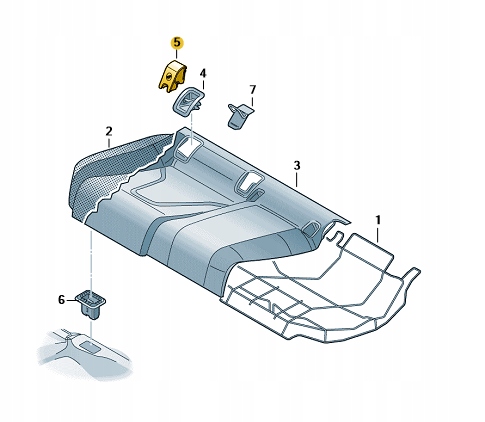 5
4
7
2
3
1
6