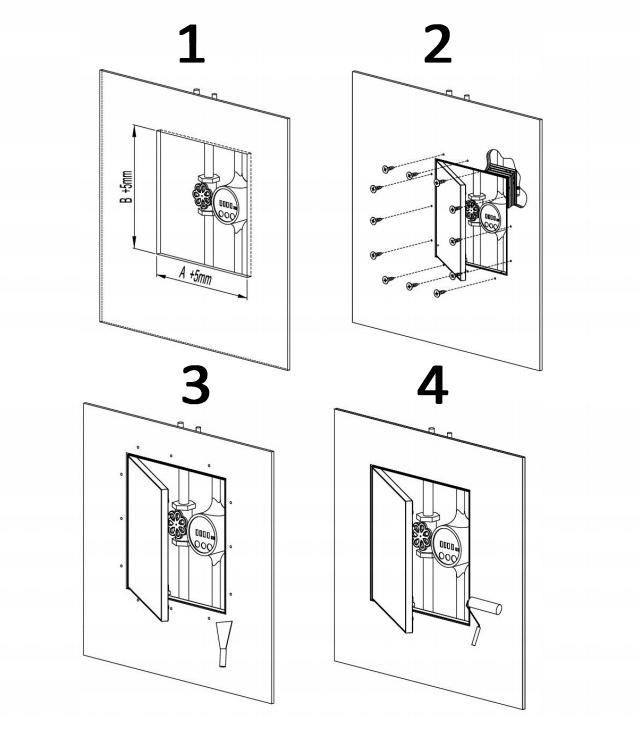 1

B +5mm

A +5mm

2

3

4