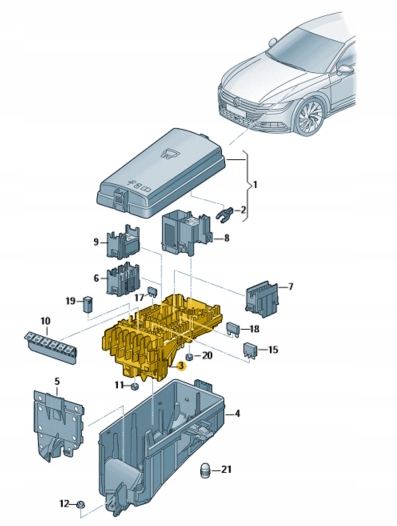 1
2
8
9
6
7
19
17
10
18
15
20
3
11
5
4
21
12