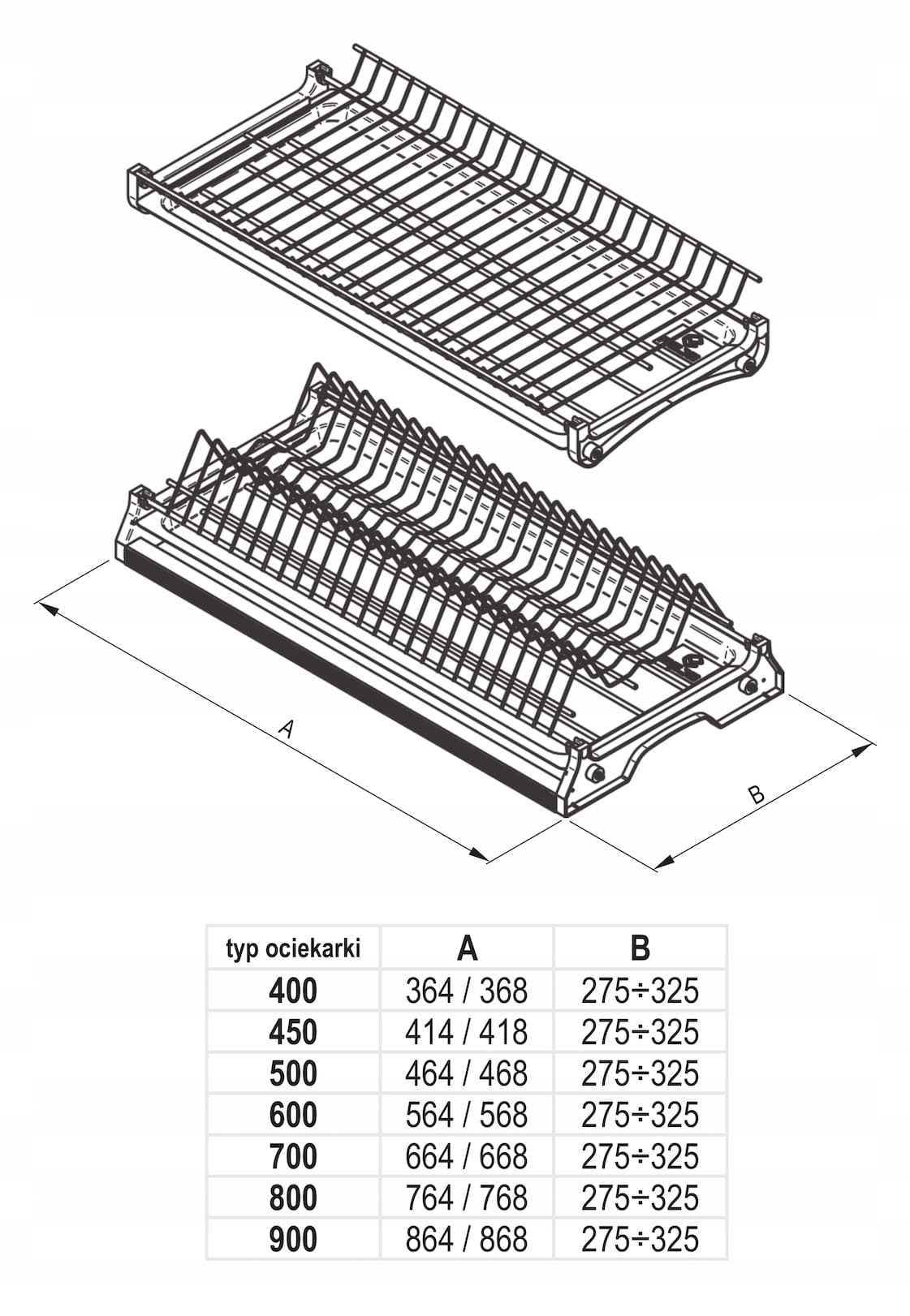 A

B

| typ ociekarki | A | B |
|---|---|---|
| 400 | 364 / 368 | 275÷325 |
| 450 | 414 / 418 | 275÷325 |
| 500 | 464 / 468 | 275÷325 |
| 600 | 564 / 568 | 275÷325 |
| 700 | 664 / 668 | 275÷325 |
| 800 | 764 / 768 | 275÷325 |
| 900 | 864 / 868 | 275÷325 |