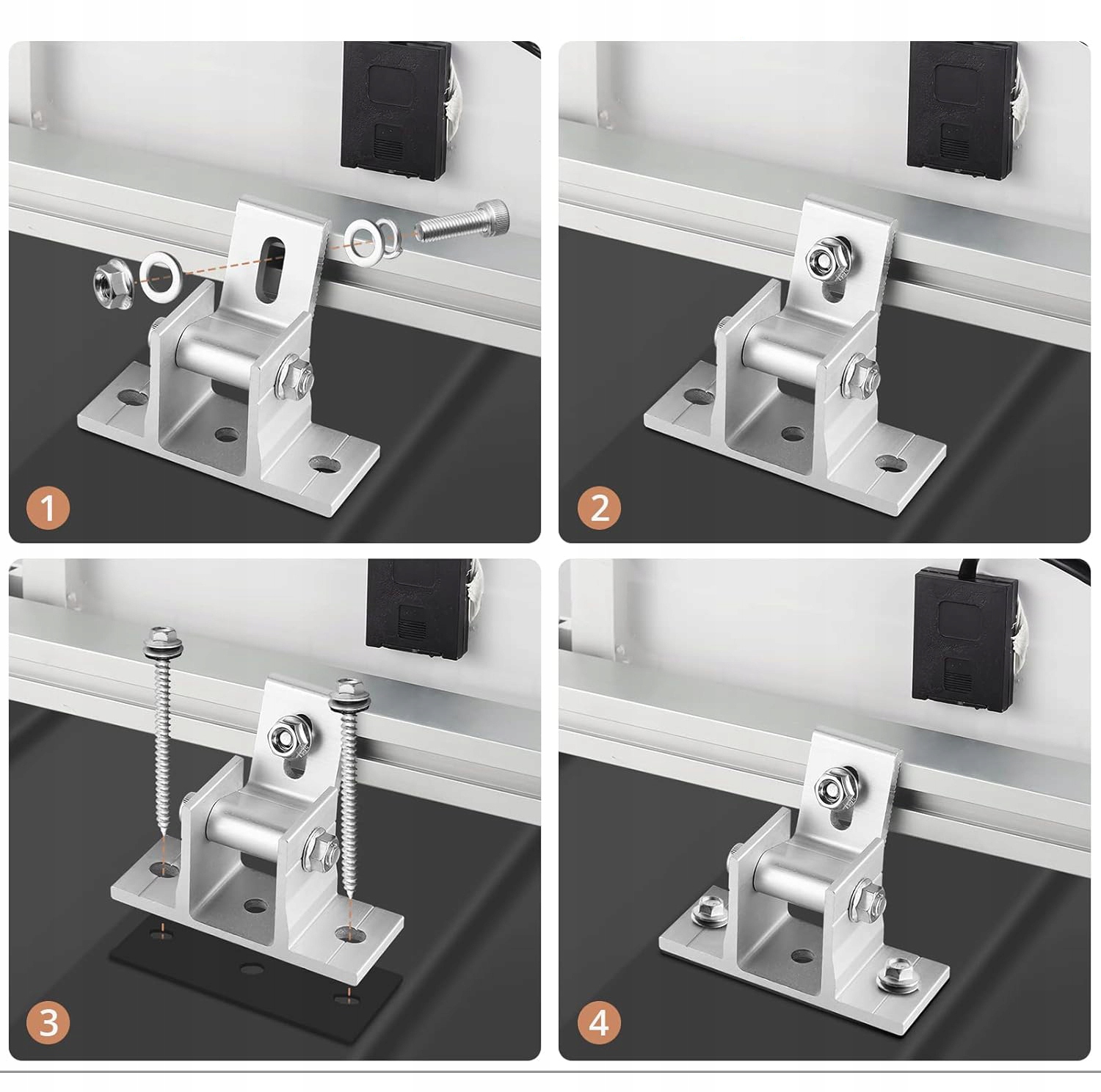 1

2

3

4