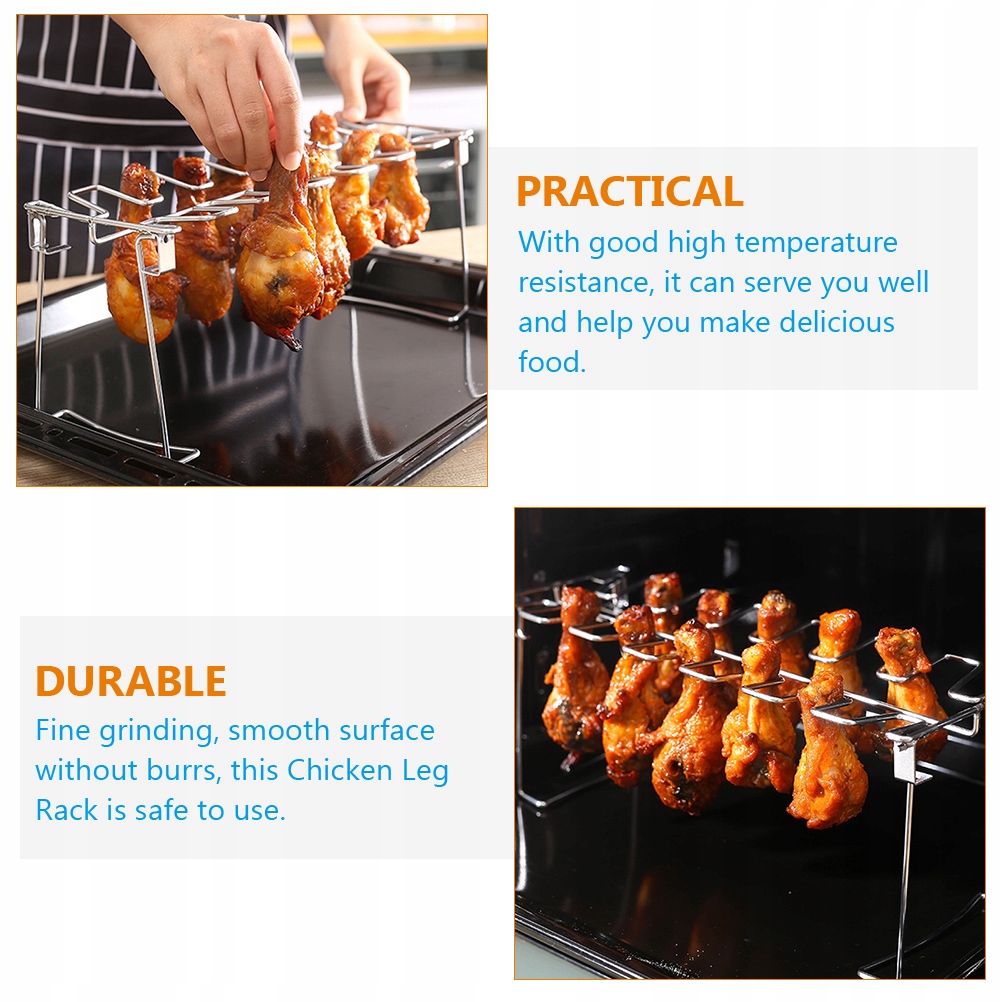 PRACTICAL
With good high temperature resistance, it can serve you well and help you make delicious food.

DURABLE
Fine grinding, smooth surface without burrs, this Chicken Leg Rack is safe to use.