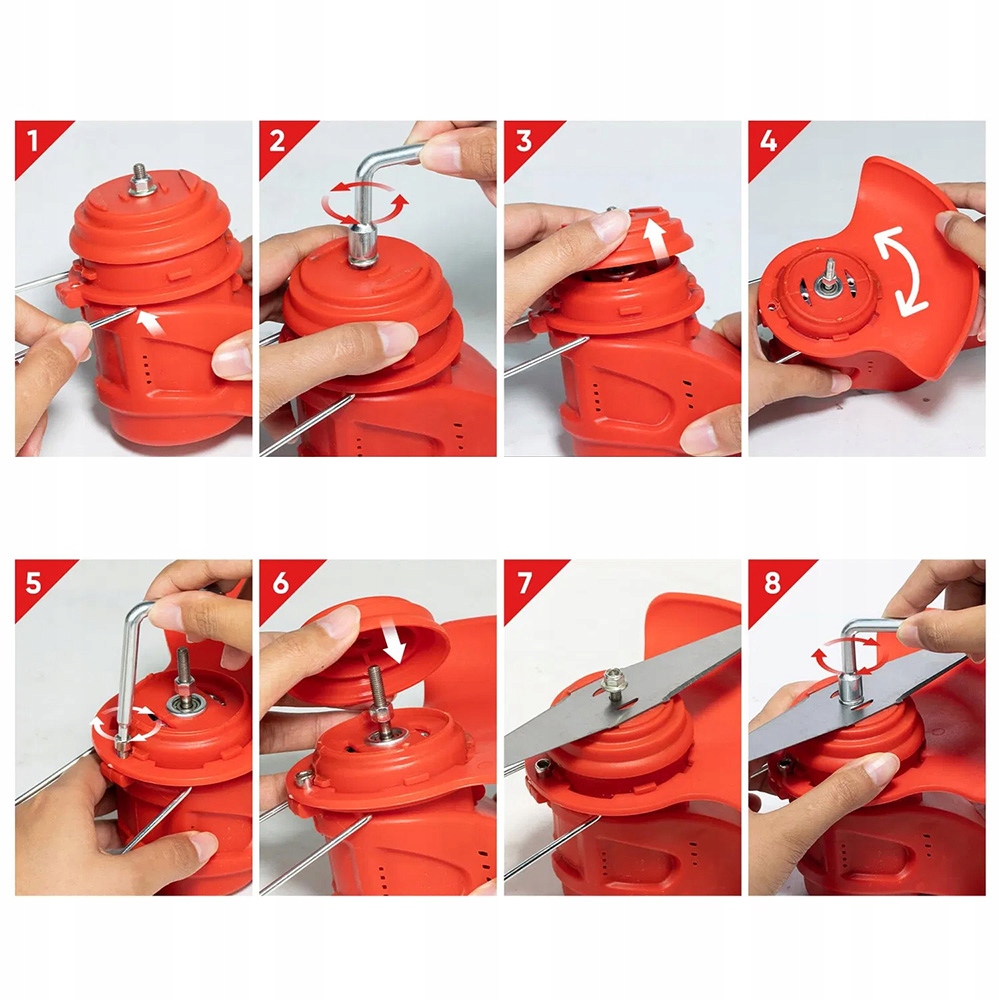 1
2
3
4
5
6
7
8