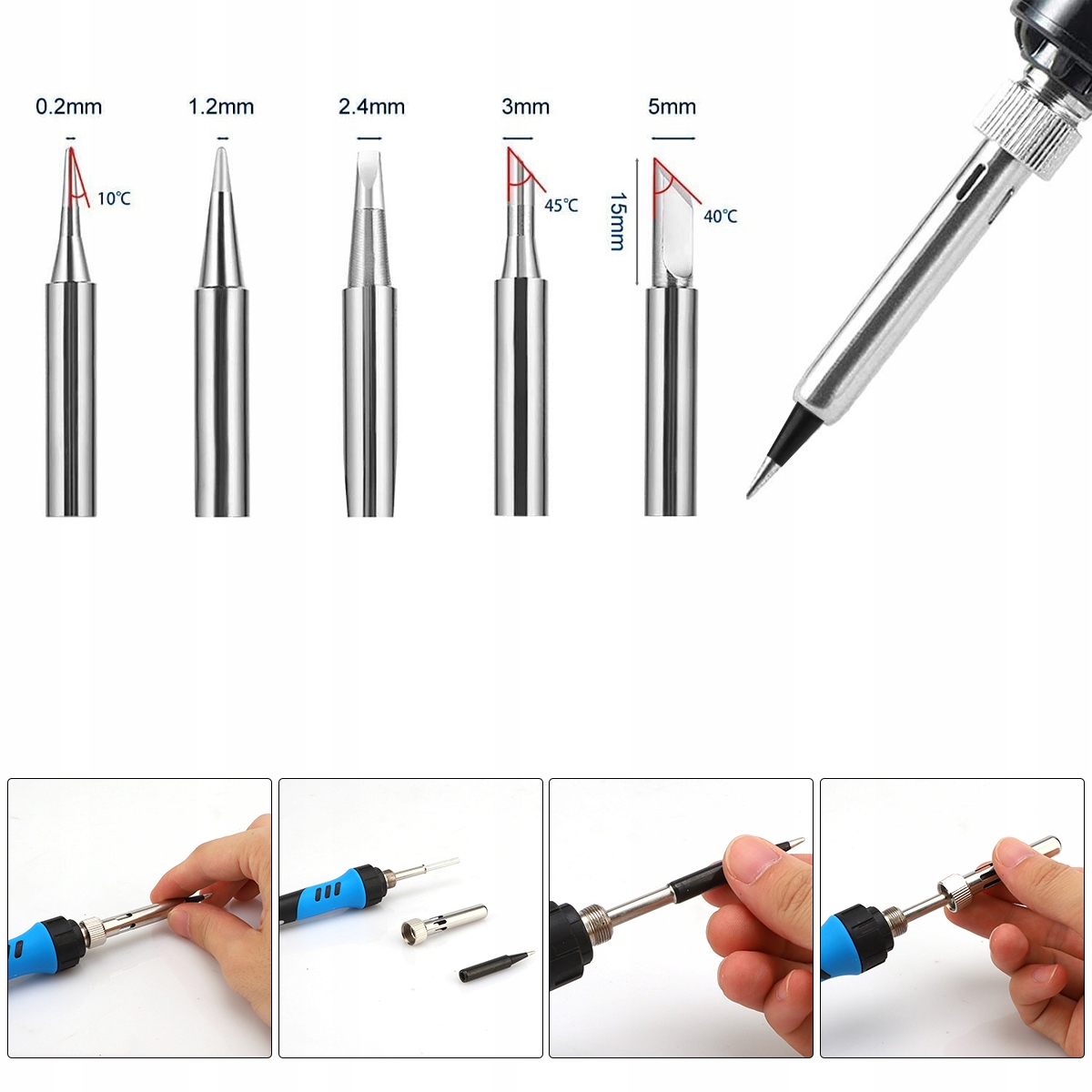 0.2mm

10℃

1.2mm

2.4mm

3mm

45℃

5mm

15mm

40℃