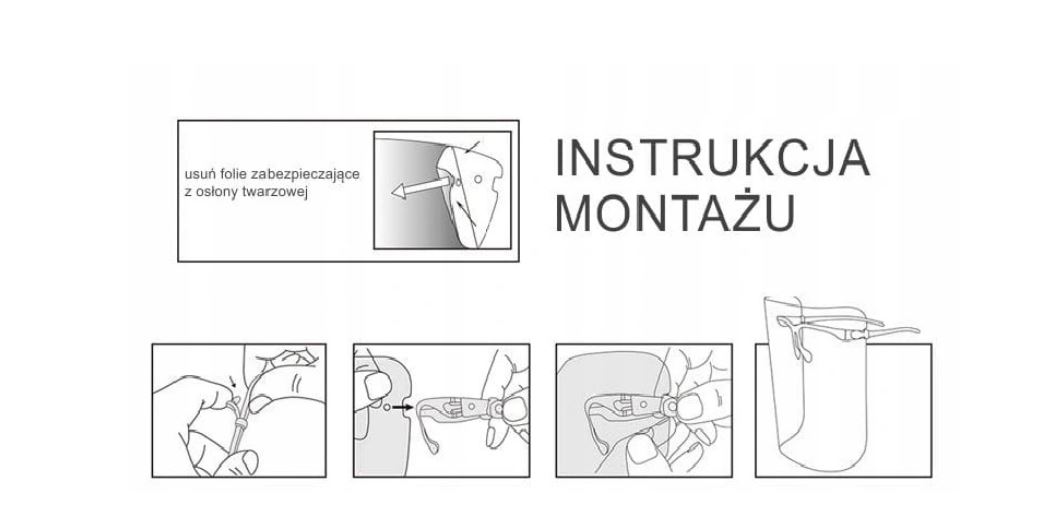 usuń folie zabezpieczające z osłony twarzowej

INSTRUKCJA MONTAŻU