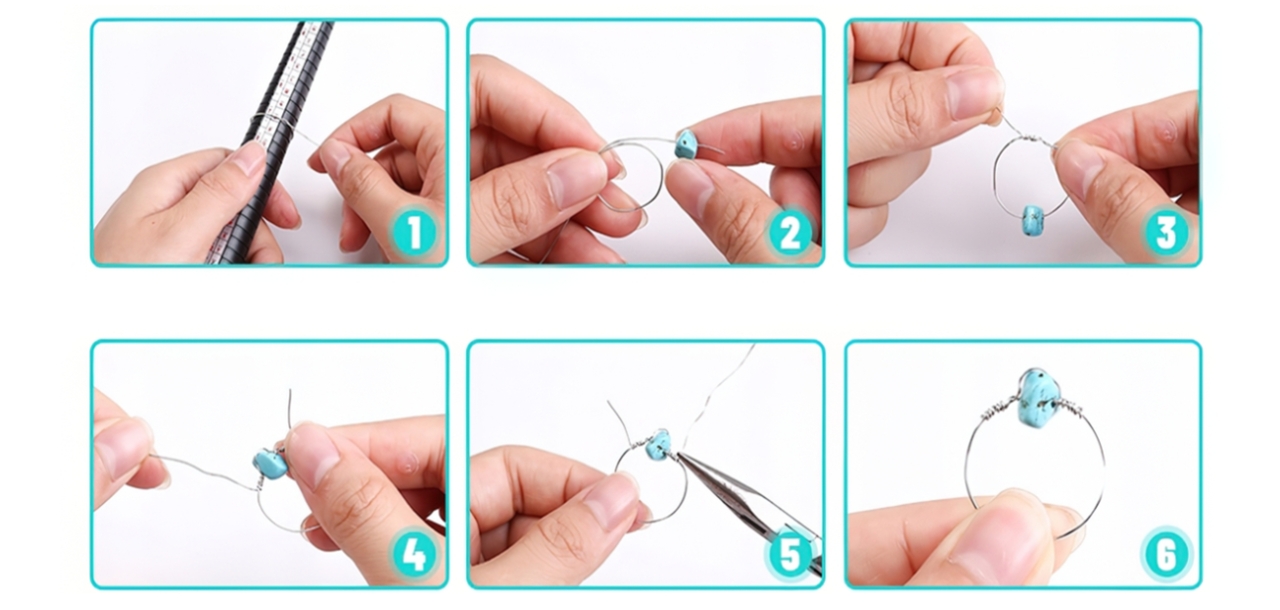 1
2
3
4
5
6