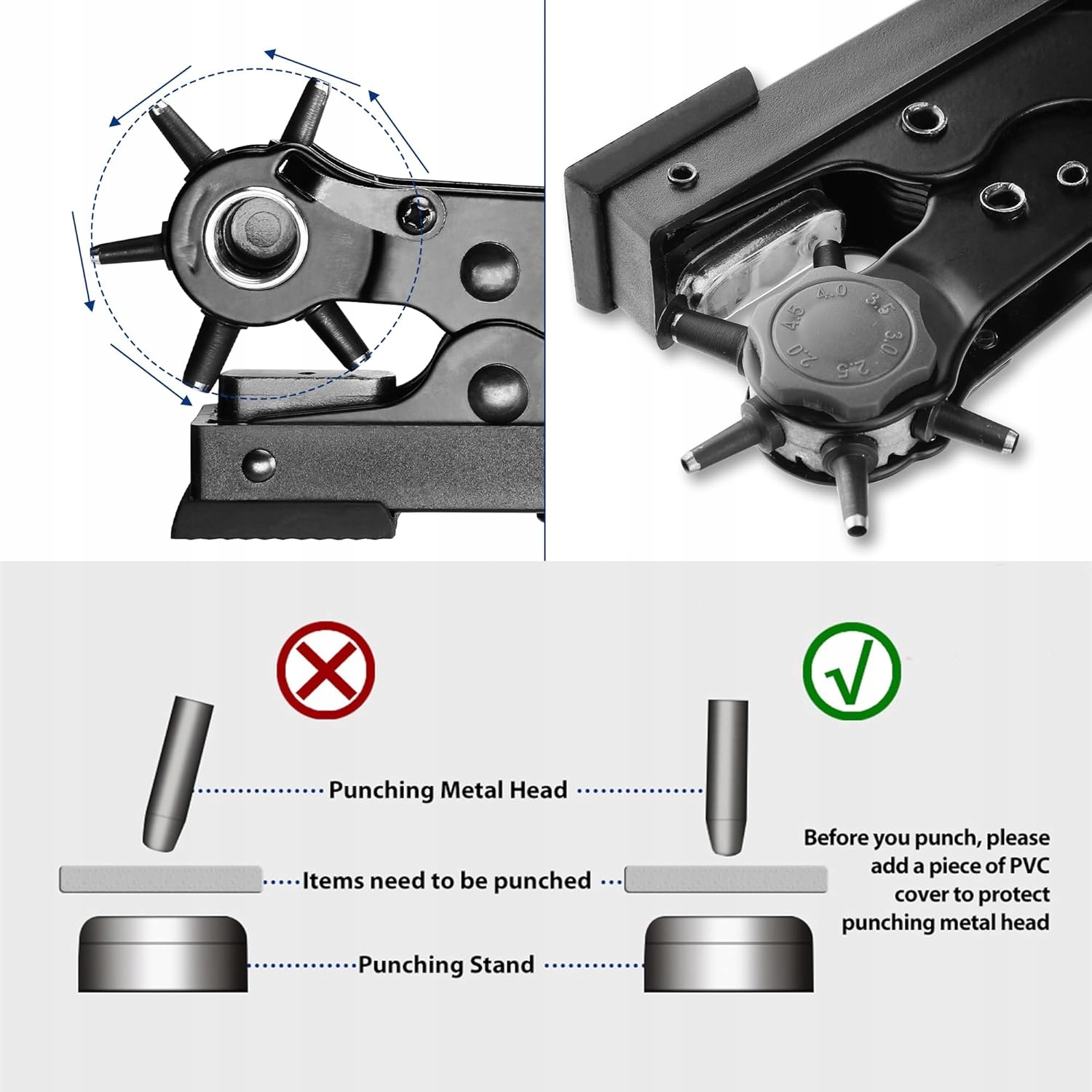 4.5 4.0 3.5 3.0 2.5 2.0

Punching Metal Head

Items need to be punched

Punching Stand

Before you punch, please add a piece of PVC cover to protect punching metal head