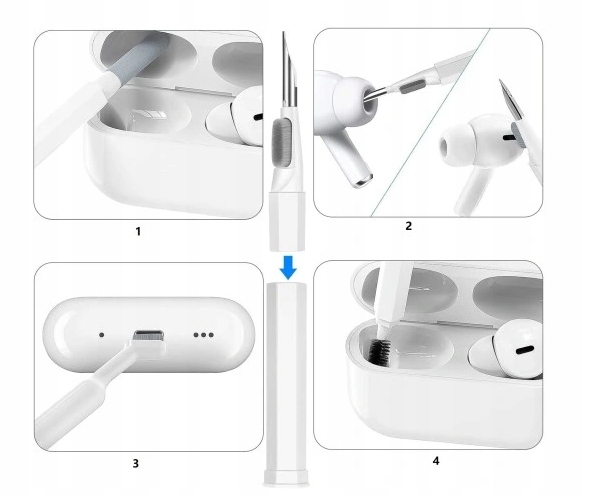 1

2

3

4