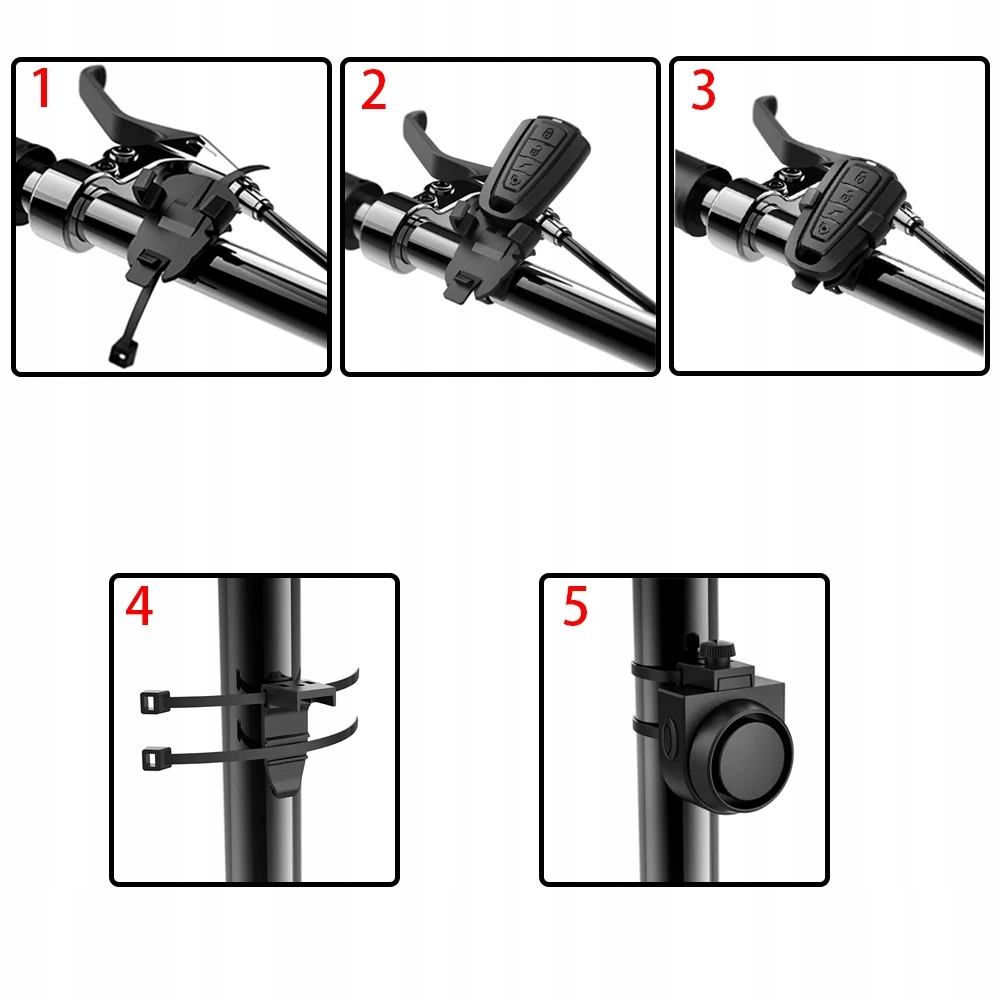 1

2

3

4

5