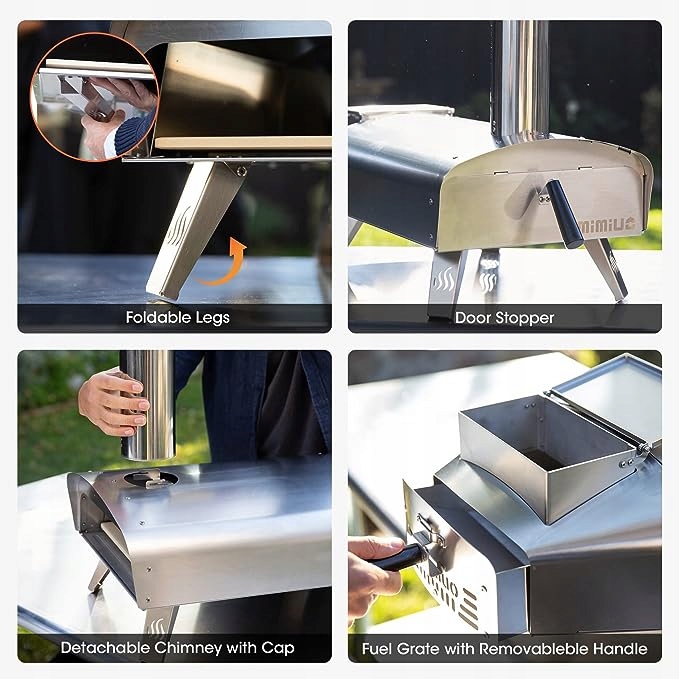 Foldable Legs

MIMIU

Door Stopper

Detachable Chimney with Cap

Fuel Grate with Removableble Handle