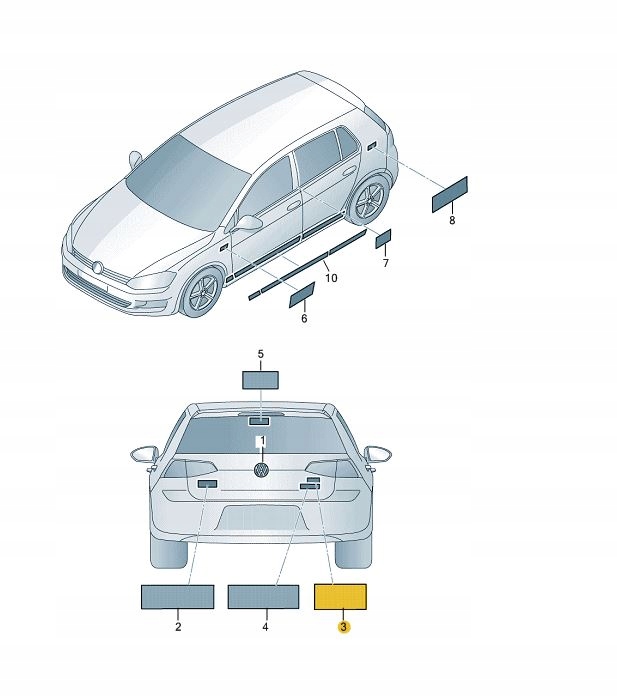 8
7
10
6
5
1
2
4
3