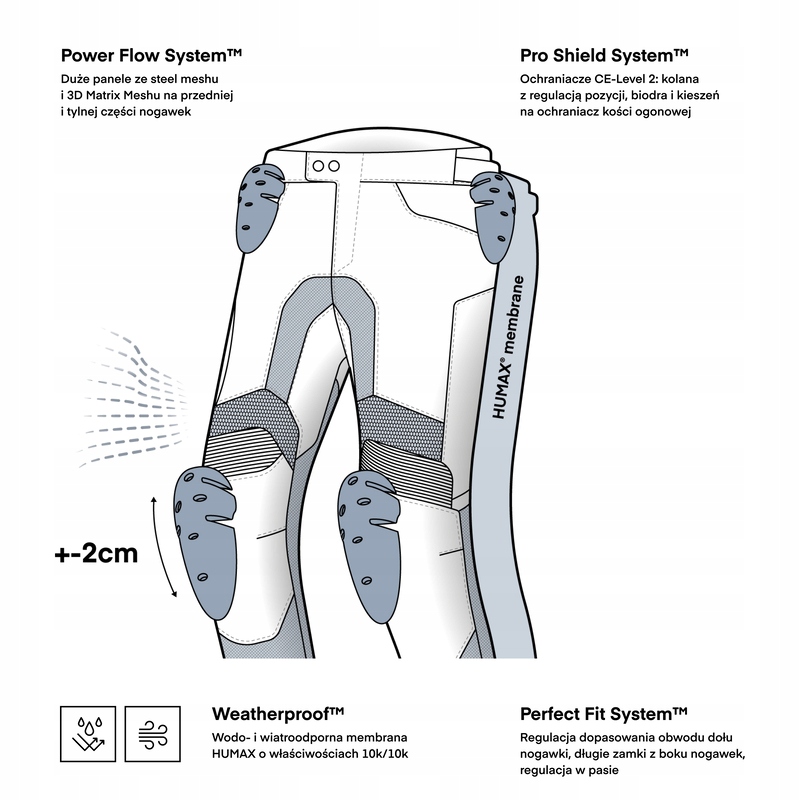 Power Flow System™
Duże panele ze steel meshu i 3D Matrix Meshu na przedniej i tylnej części nogawek

Pro Shield System™
Ochraniacze CE-Level 2: kolana z regulacją pozycji, biodra i kieszeń na ochraniacz kości ogonowej

HUMAX® membrane

+-2cm

Weatherproof™
Wodo- i wiatroodporna membrana HUMAX o właściwościach 10k/10k

Perfect Fit System™
Regulacja dopasowania obwodu dołu nogawki, długie zamki z boku nogawek, regulacja w pasie