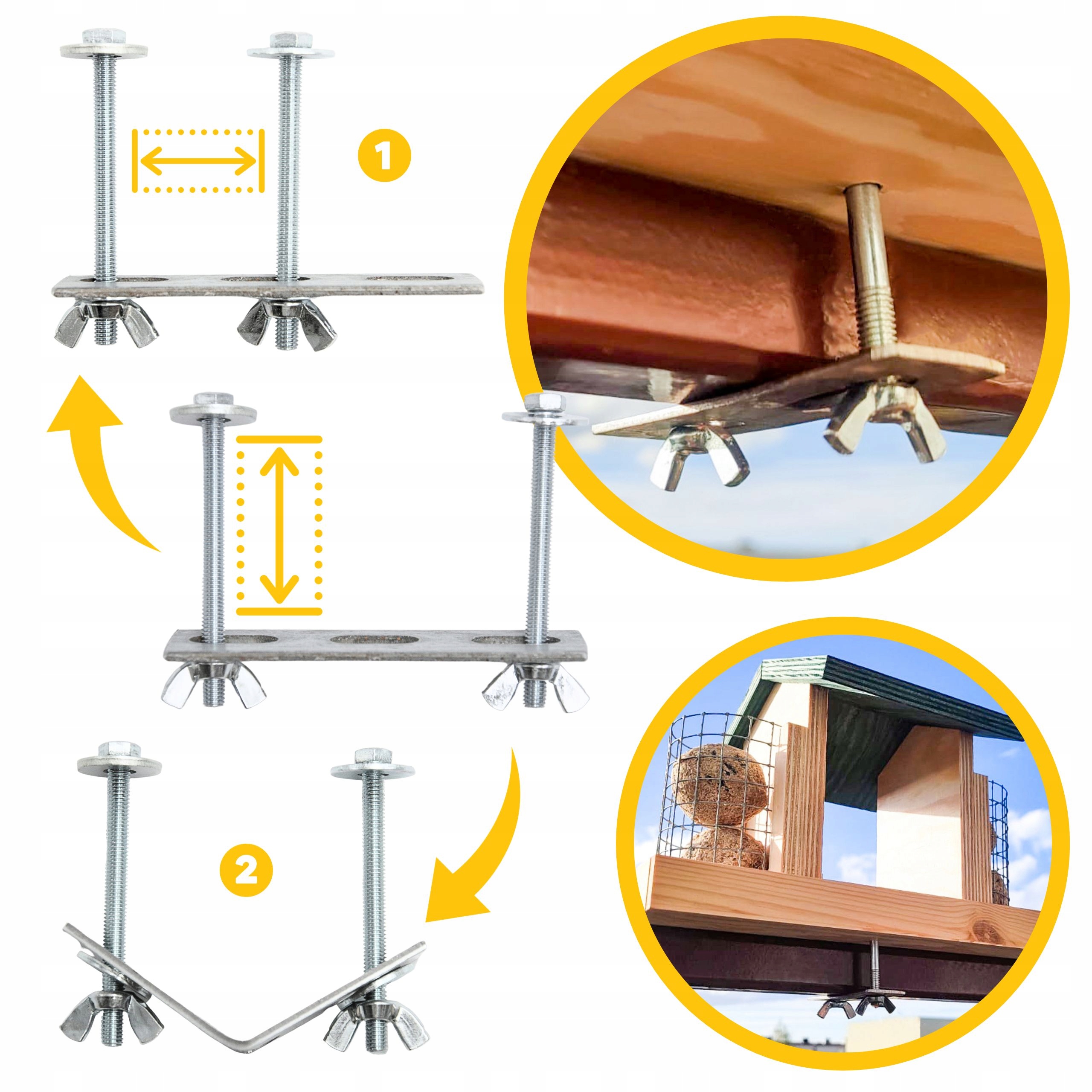 1

2