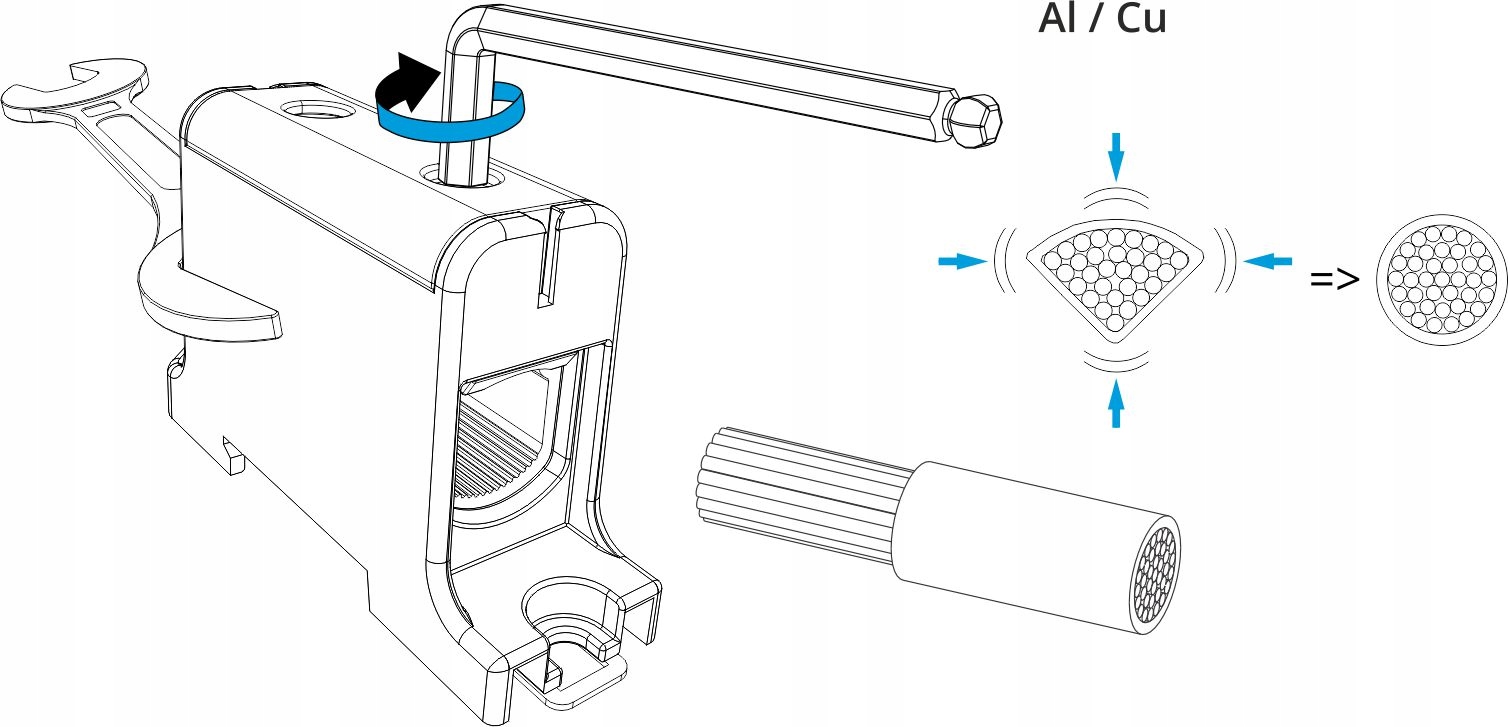 Al / Cu

=>