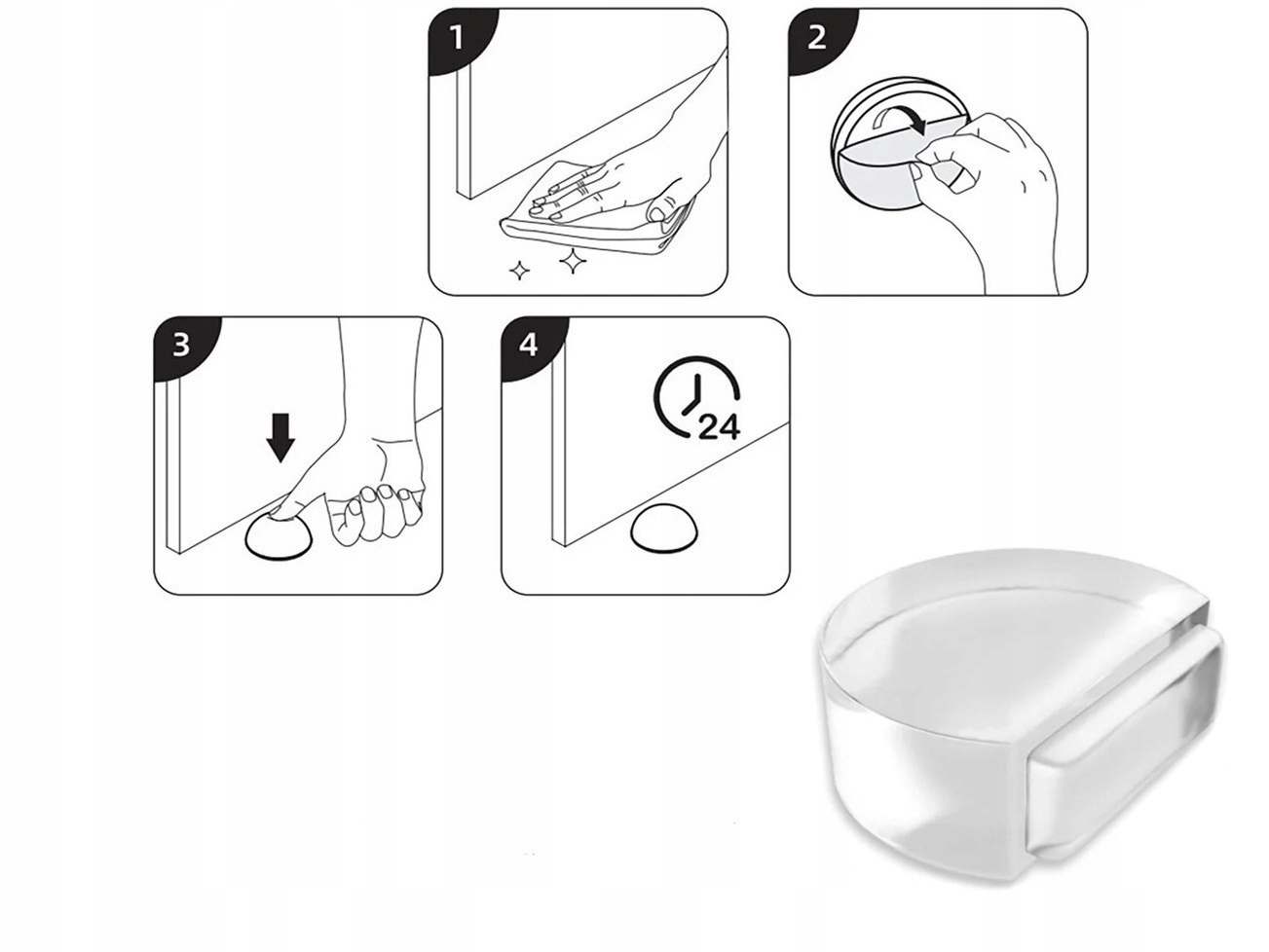 1

2

3

4

24